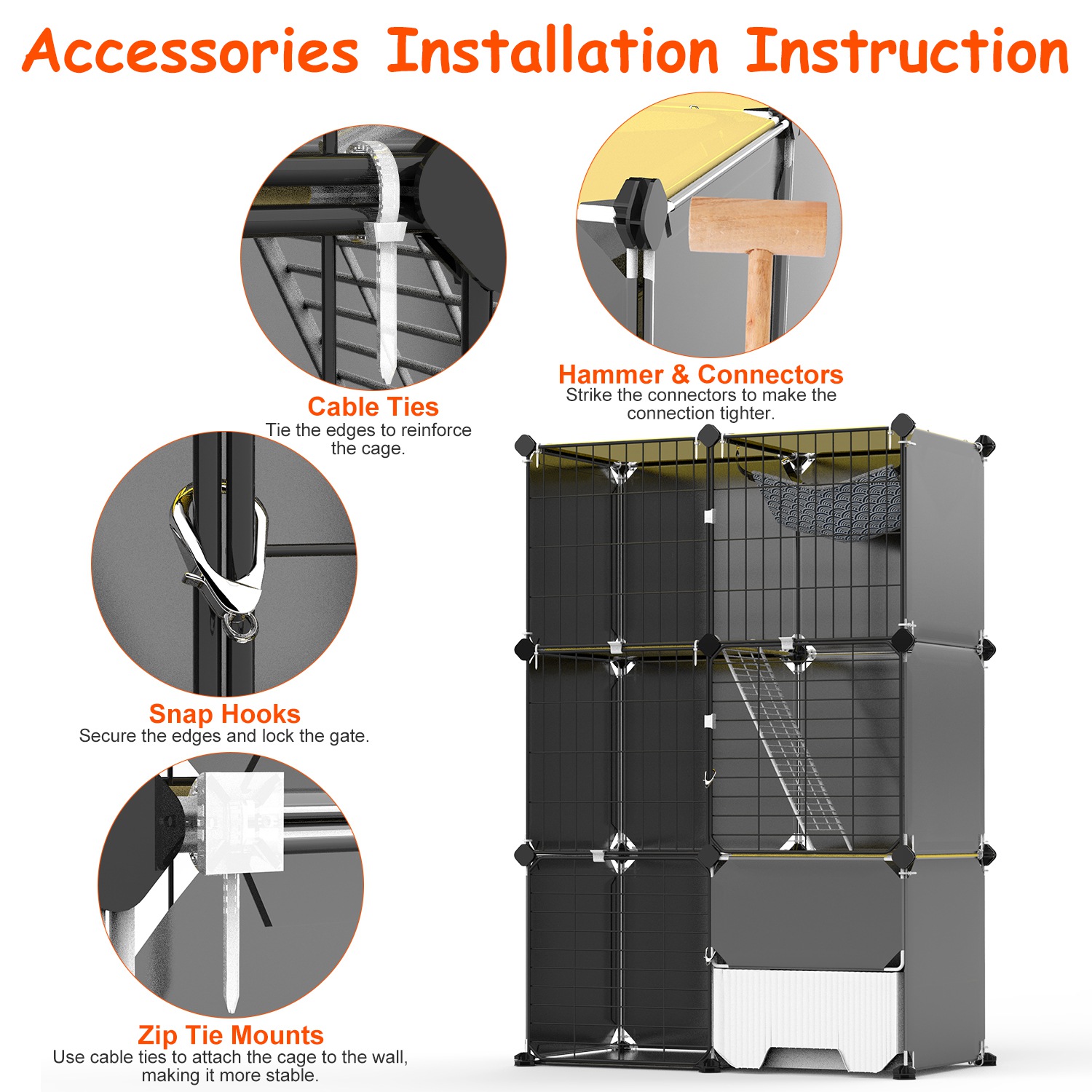 Accessories Installation Instruction

Cable Ties
Tie the edges to reinforce the cage.

Hammer & Connectors
Strike the connectors to make the connection tighter.

Snap Hooks
Secure the edges and lock the gate.

Zip Tie Mounts
Use cable ties to attach the cage to the wall, making it more stable.