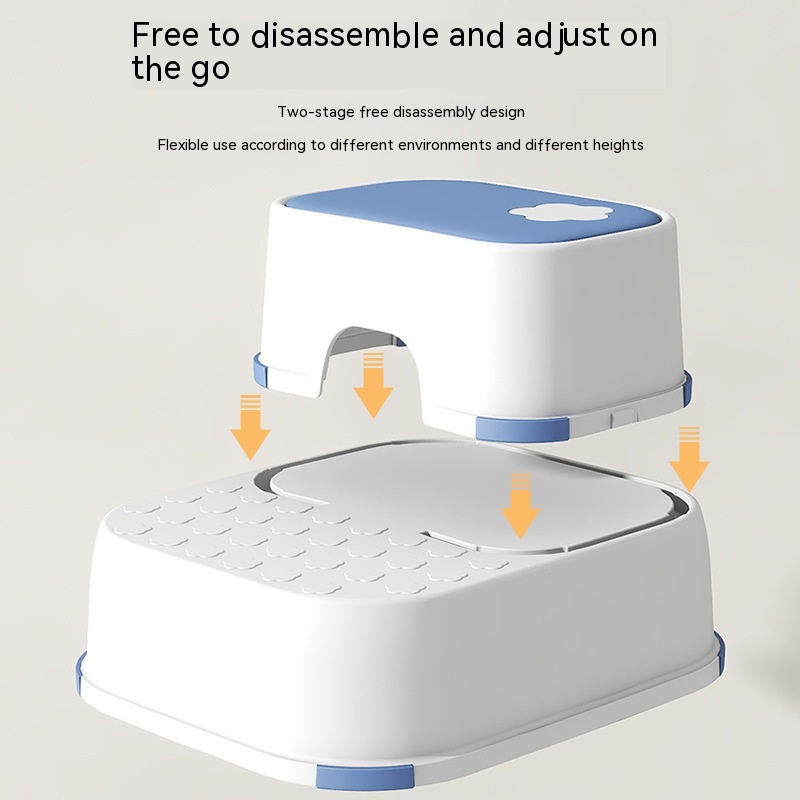 Free to disassemble and adjust on the go

Two-stage free disassembly design

Flexible use according to different environments and different heights