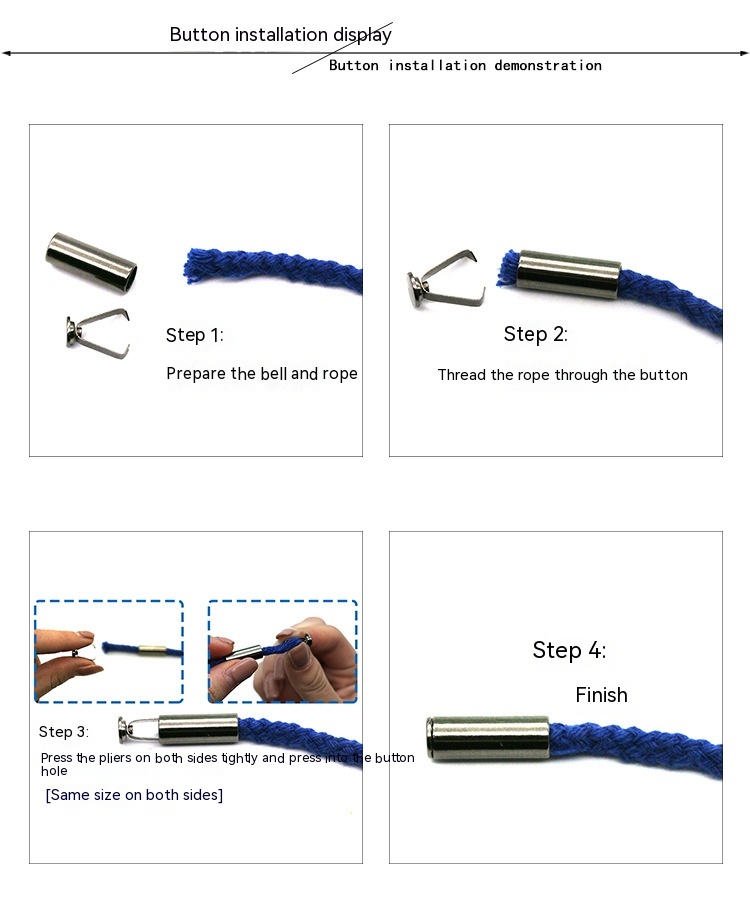 Button installation display

Button installation demonstration

Step 1:

Prepare the bell and rope

Step 2:

Thread the rope through the button

Step 3:

Press the pliers on both sides tightly and press into the button hole

[Same size on both sides]

Step 4:

Finish