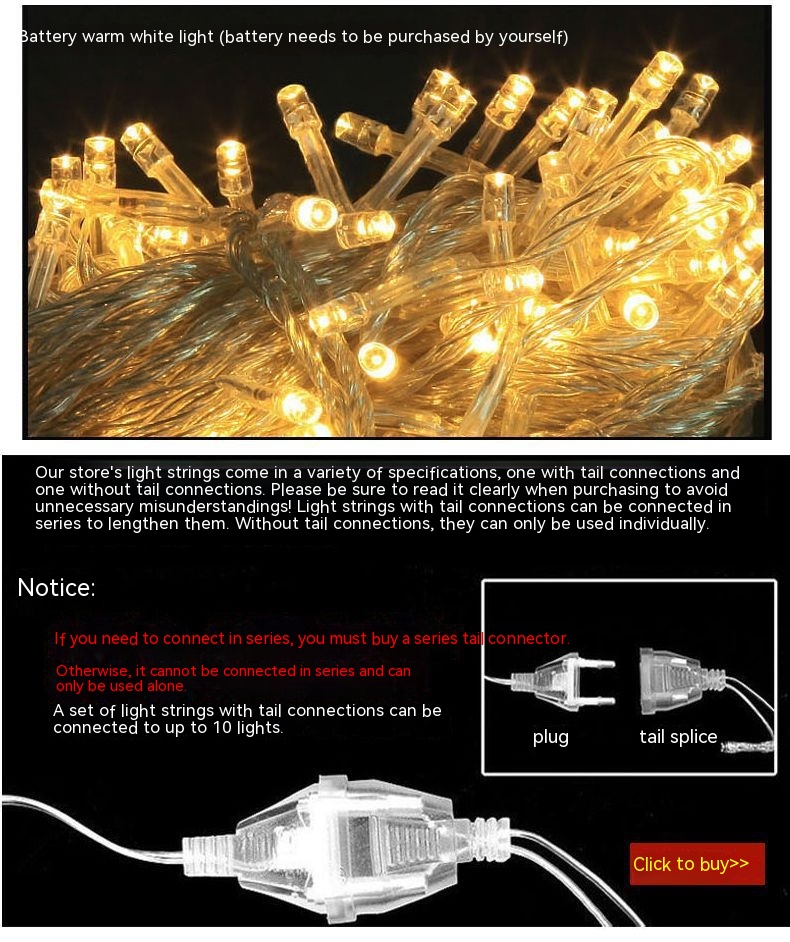 Battery warm white light (battery needs to be purchased by yourself)

Our store's light strings come in a variety of specifications, one with tail connections and one without tail connections. Please be sure to read it clearly when purchasing to avoid unnecessary misunderstandings! Light strings with tail connections can be connected in series to lengthen them. Without tail connections, they can only be used individually.

Notice:

If you need to connect in series, you must buy a series tail connector.

Otherwise, it cannot be connected in series and can only be used alone.

A set of light strings with tail connections can be connected to up to 10 lights.

plug

tail splice

Click to buy>>