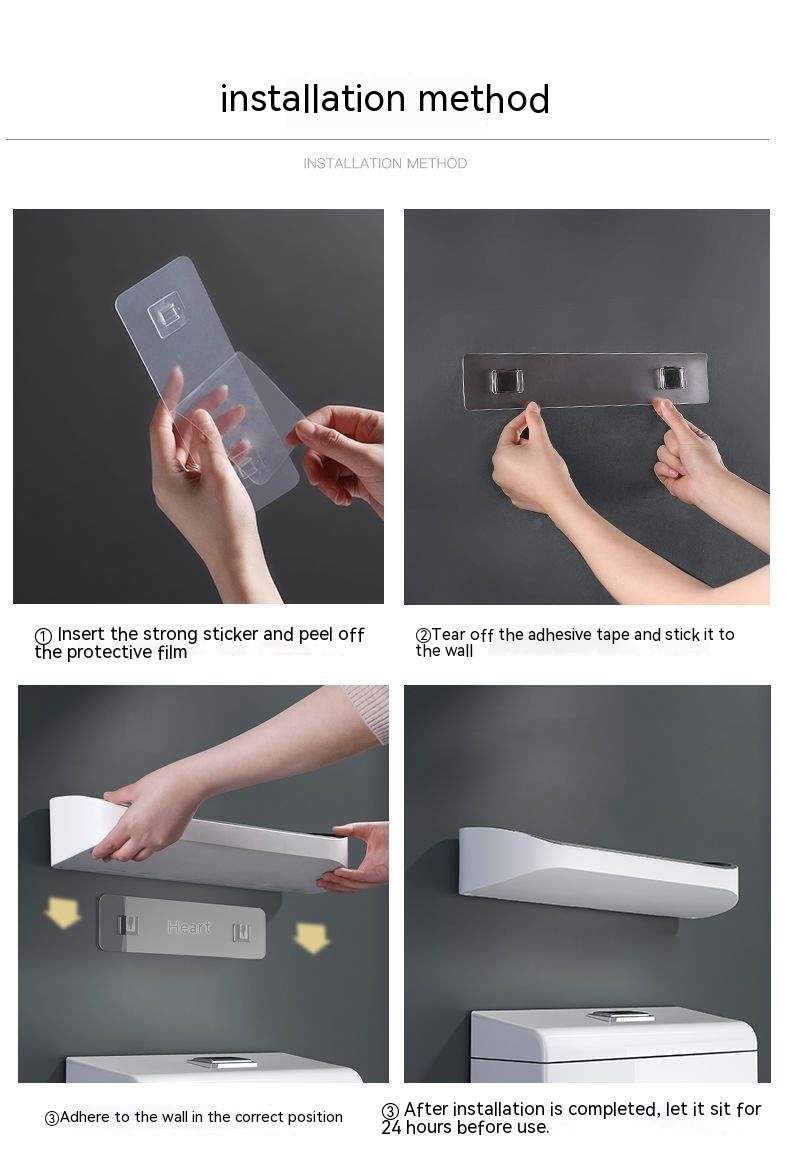 installation method

INSTALLATION METHOD

① Insert the strong sticker and peel off the protective film

②Tear off the adhesive tape and stick it to the wall

Heart

③Adhere to the wall in the correct position

③ After installation is completed, let it sit for 24 hours before use.