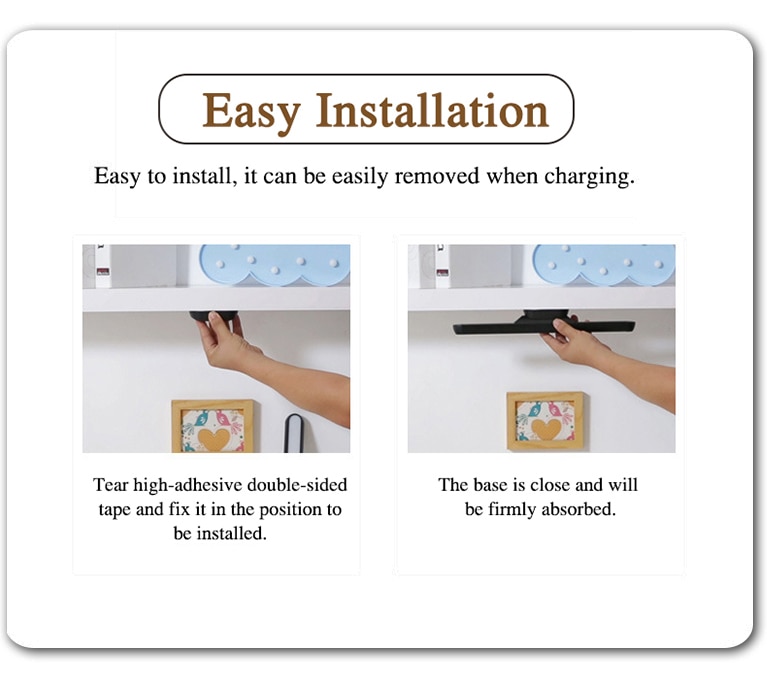 Easy Installation

Easy to install, it can be easily removed when charging.

Tear high-adhesive double-sided tape and fix it in the position to be installed.

The base is close and will be firmly absorbed.