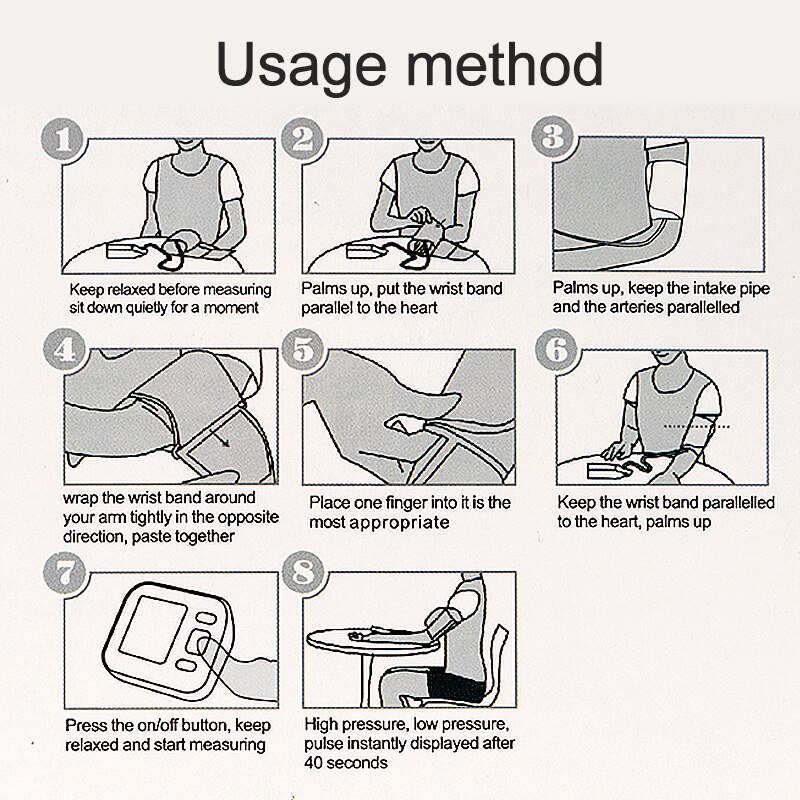 Usage method

1
Keep relaxed before measuring sit down quietly for a moment

2
Palms up, put the wrist band parallel to the heart

3
Palms up, keep the intake pipe and the arteries parallelled

4
wrap the wrist band around your arm tightly in the opposite direction, paste together

5
Place one finger into it is the most appropriate

6
Keep the wrist band parallelled to the heart, palms up

7
Press the on/off button, keep relaxed and start measuring

8
High pressure, low pressure, pulse instantly displayed after 40 seconds