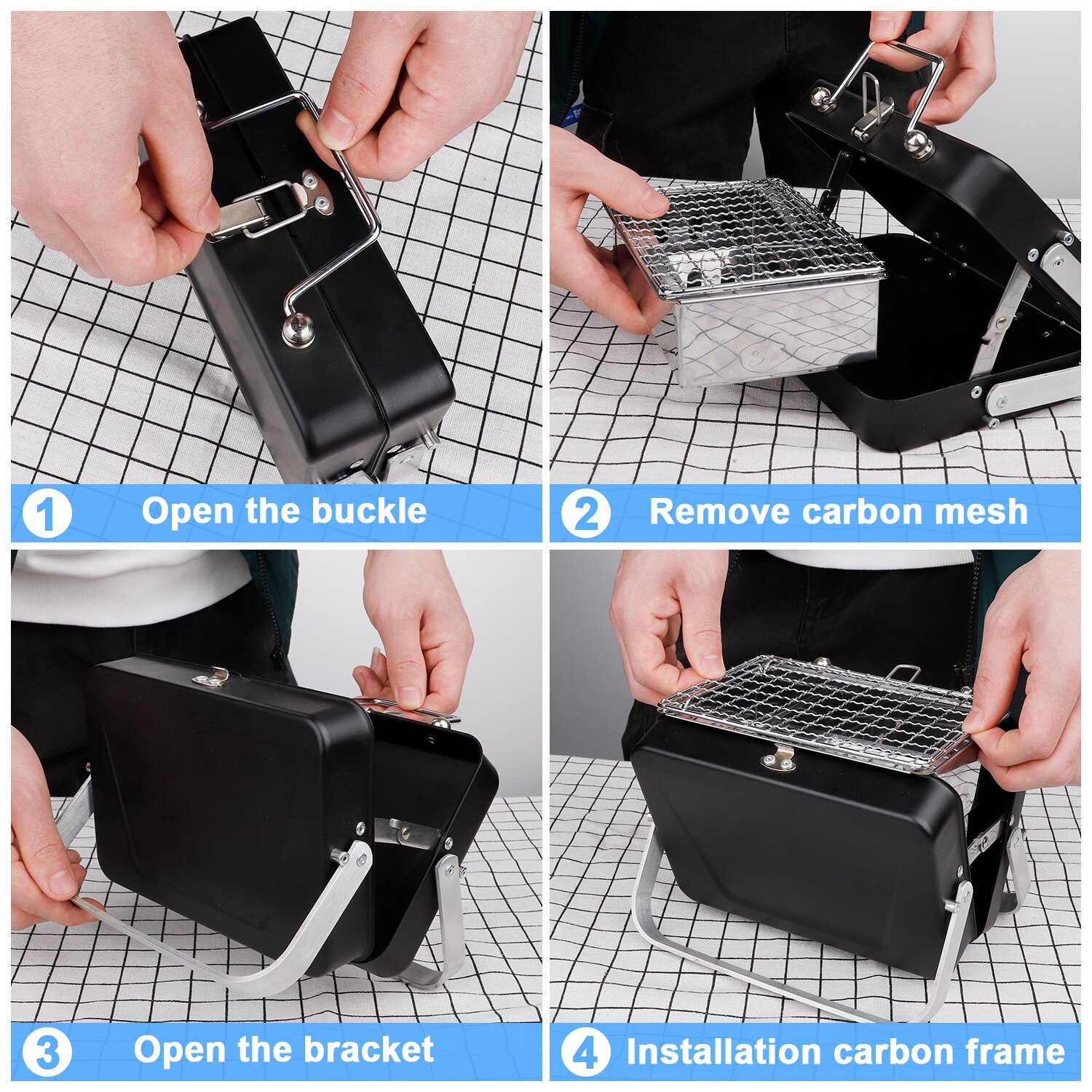 1 Open the buckle

2 Remove carbon mesh

3 Open the bracket

4 Installation carbon frame