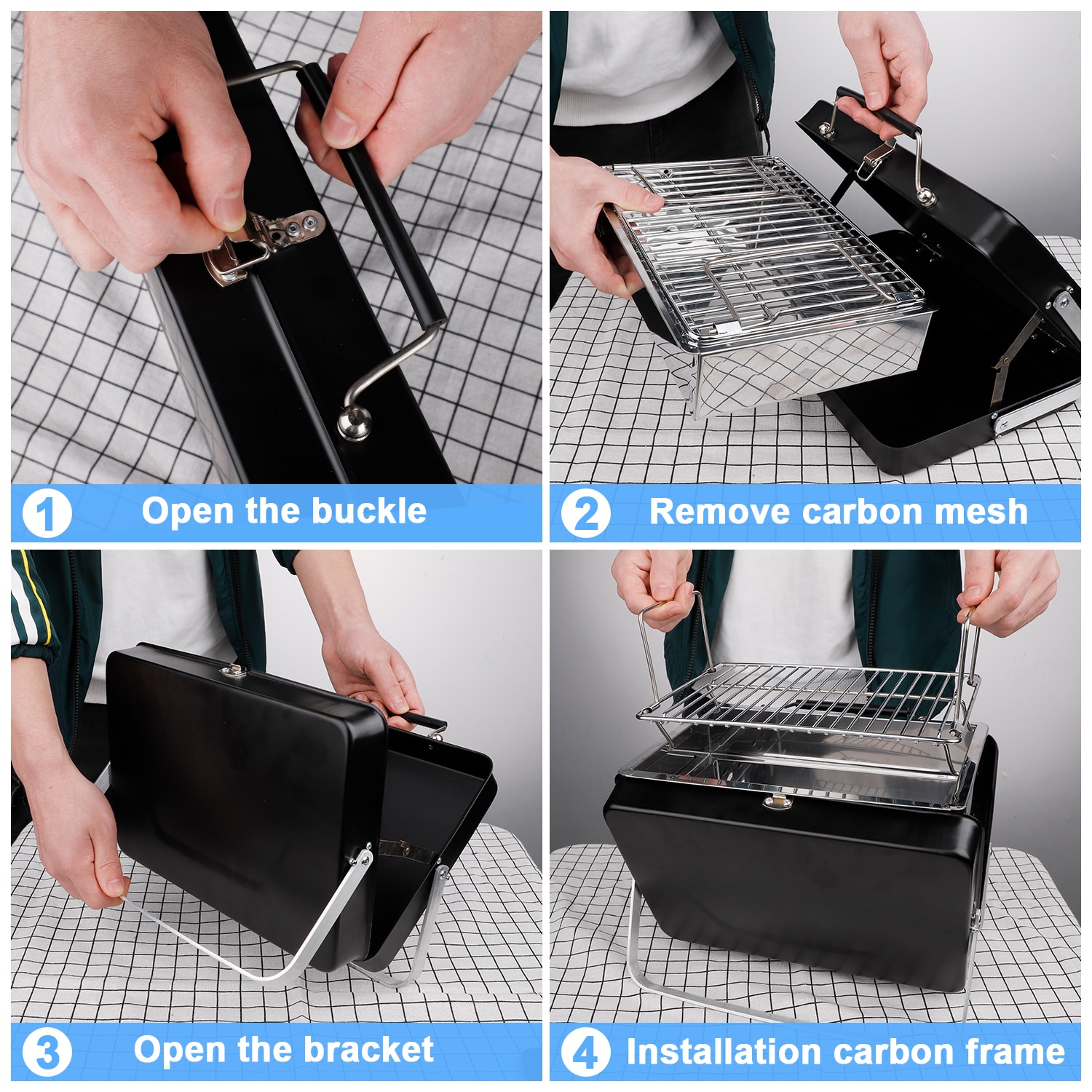 1 Open the buckle

2 Remove carbon mesh

3 Open the bracket

4 Installation carbon frame