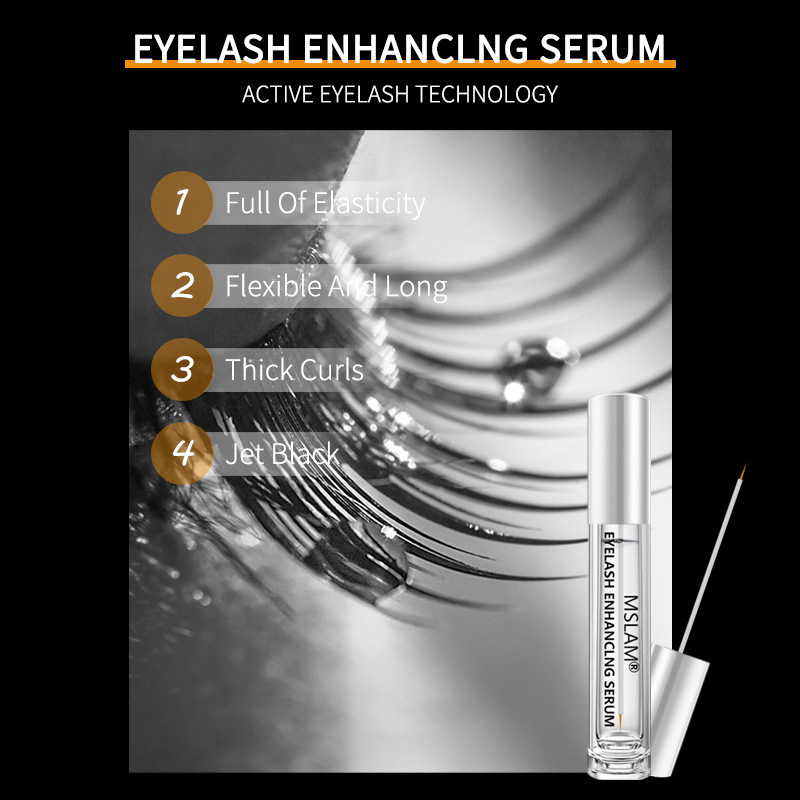 EYELASH ENHANCLNG SERUM

ACTIVE EYELASH TECHNOLOGY

1 Full Of Elasticity

2 Flexible And Long

3 Thick Curls

4 Jet Black

MSLAM®
EYELASH ENHANCLNG SERUM