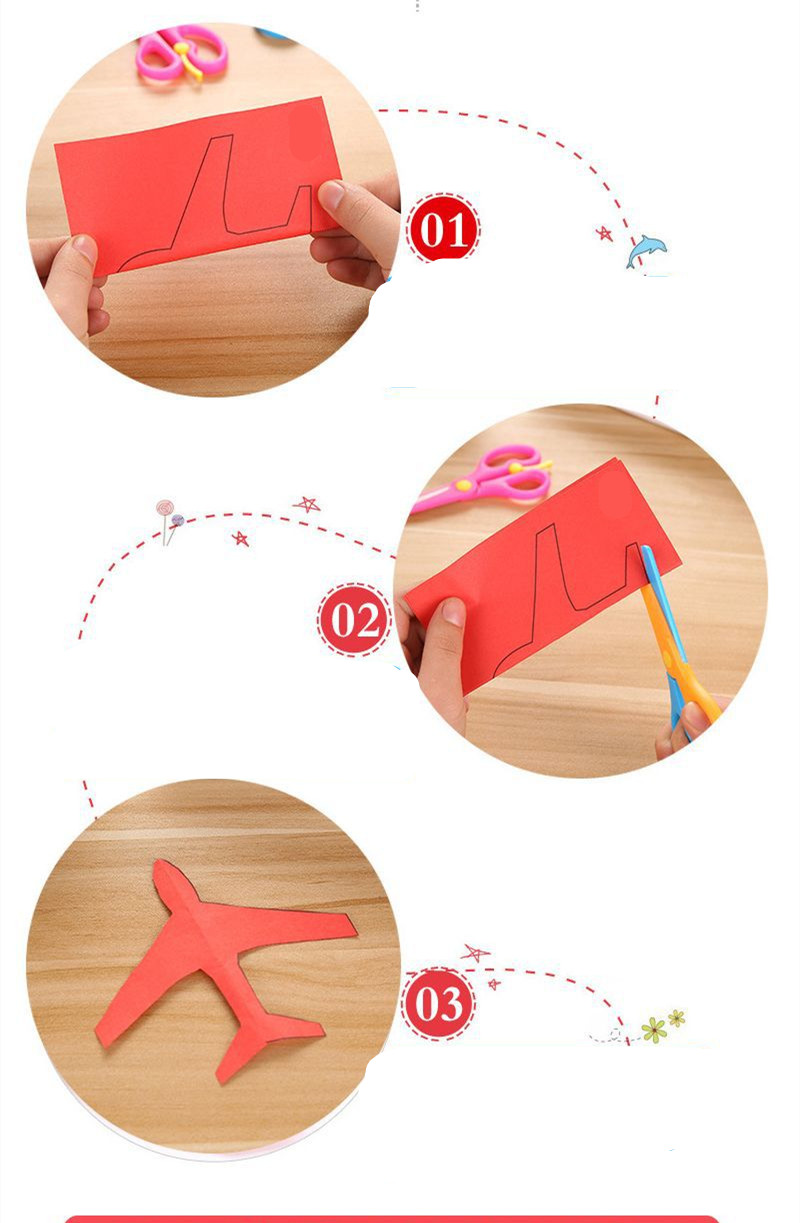 01

02

03