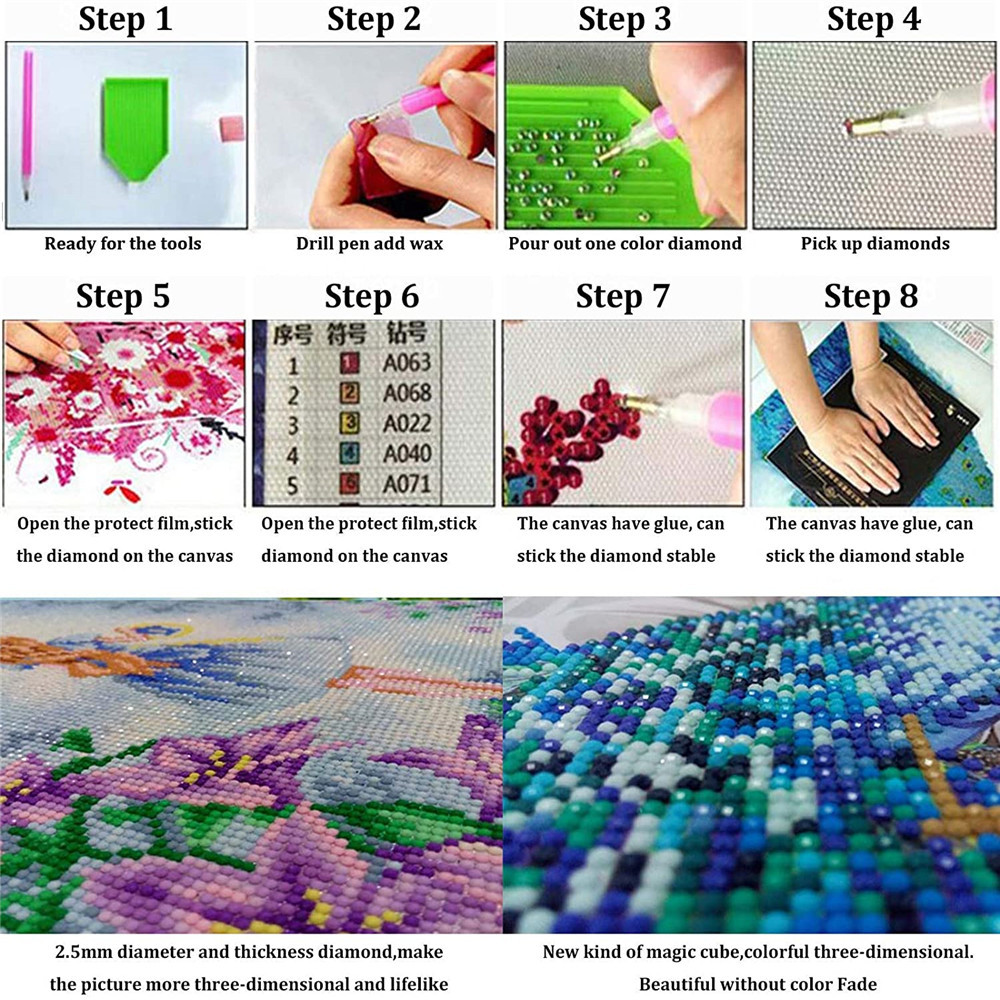 Step 1

Ready for the tools

Step 2

Drill pen add wax

Step 3

Pour out one color diamond

Step 4

Pick up diamonds

Step 5

Open the protect film,stick the diamond on the canvas

Step 6

| 序号 | 符号 | 钻号 |
|---|---|---|
| 1 | 1 | A063 |
| 2 | 2 | A068 |
| 3 | 3 | A022 |
| 4 | 4 | A040 |
| 5 | 5 | A071 |

Open the protect film,stick diamond on the canvas

Step 7

The canvas have glue, can stick the diamond stable

Step 8

The canvas have glue, can stick the diamond stable

2.5mm diameter and thickness diamond,make the picture more three-dimensional and lifelike

New kind of magic cube,colorful three-dimensional. Beautiful without color Fade