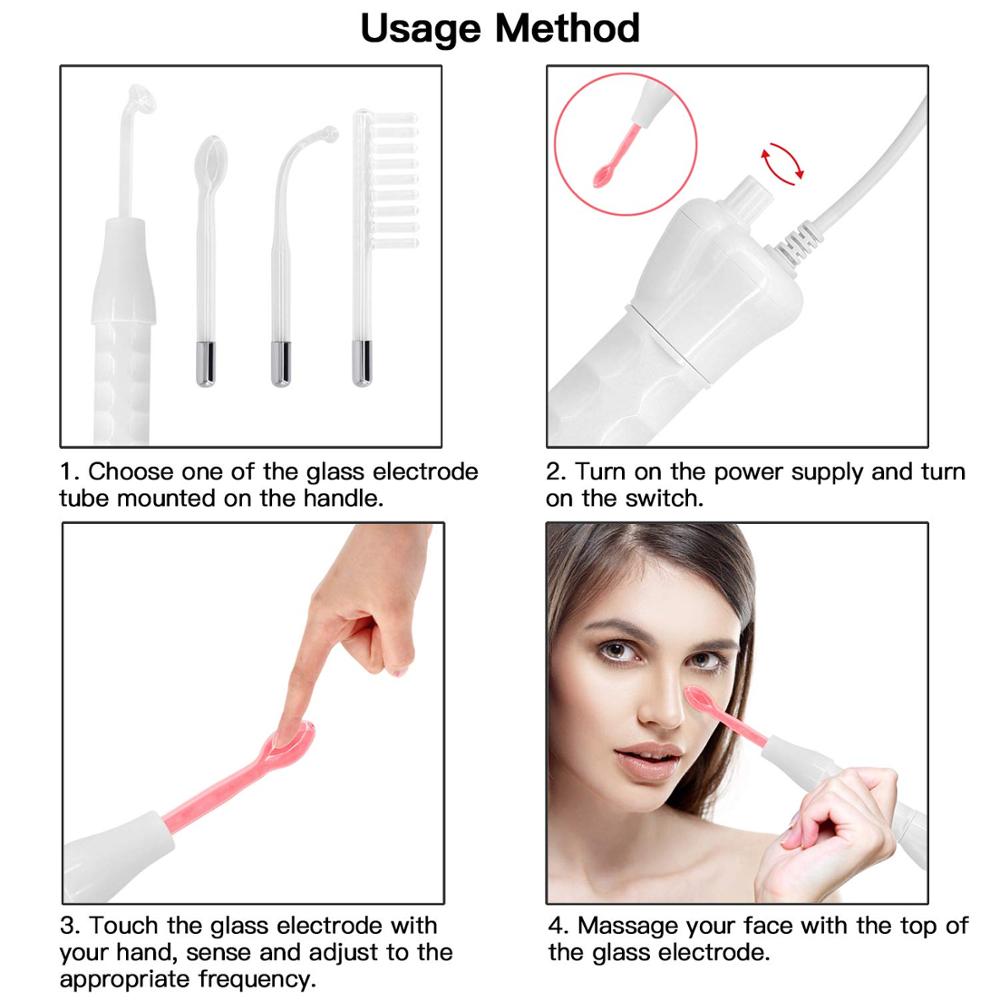 Usage Method

1. Choose one of the glass electrode tube mounted on the handle.

2. Turn on the power supply and turn on the switch.

3. Touch the glass electrode with your hand, sense and adjust to the appropriate frequency.

4. Massage your face with the top of the glass electrode.