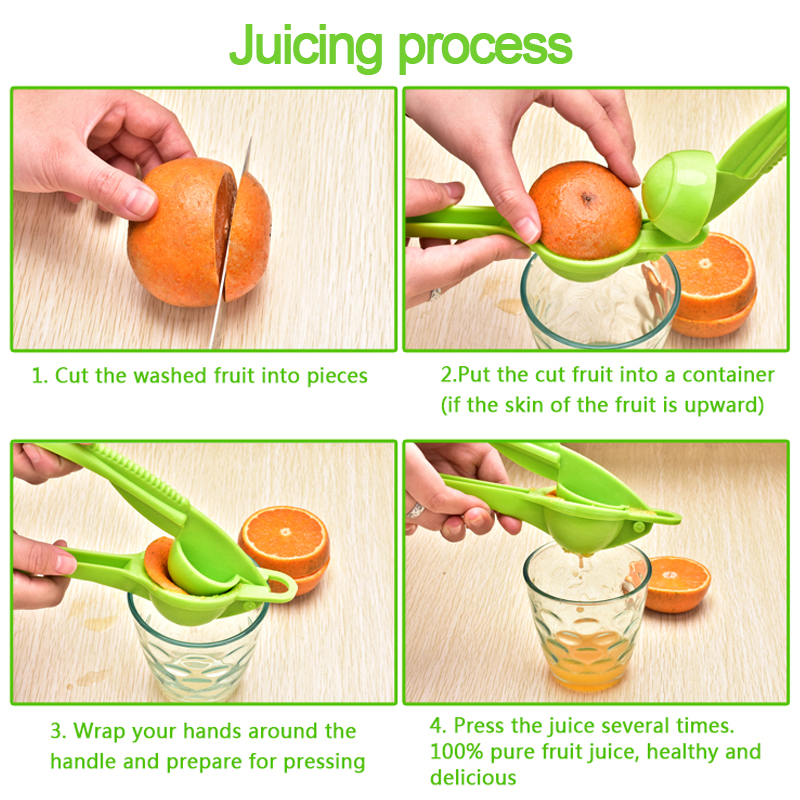 Juicing process

1. Cut the washed fruit into pieces

2.Put the cut fruit into a container (if the skin of the fruit is upward)

3. Wrap your hands around the handle and prepare for pressing

4. Press the juice several times. 100% pure fruit juice, healthy and delicious