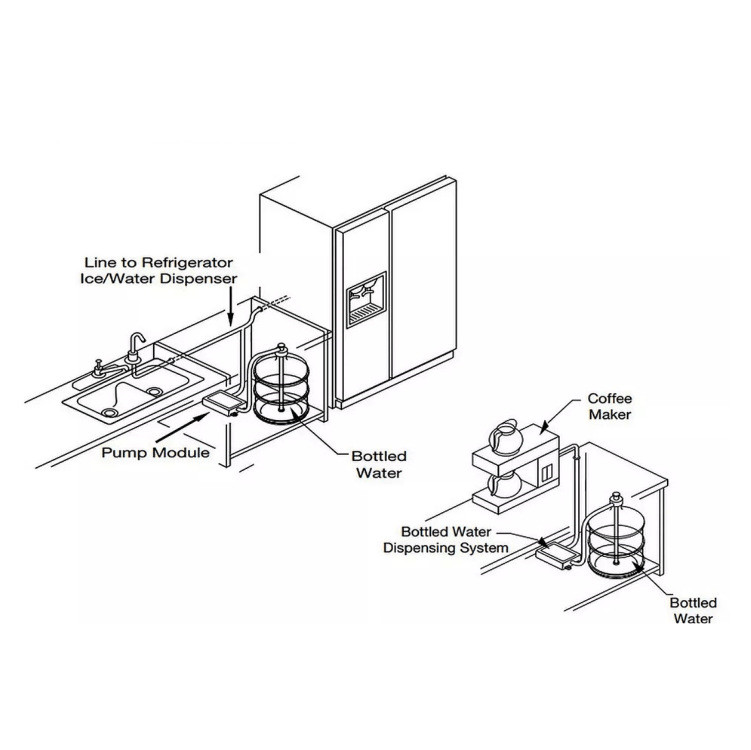 Line to Refrigerator
Ice/Water Dispenser

Pump Module

Bottled
Water

Coffee
Maker

Bottled Water
Dispensing System

Bottled
Water