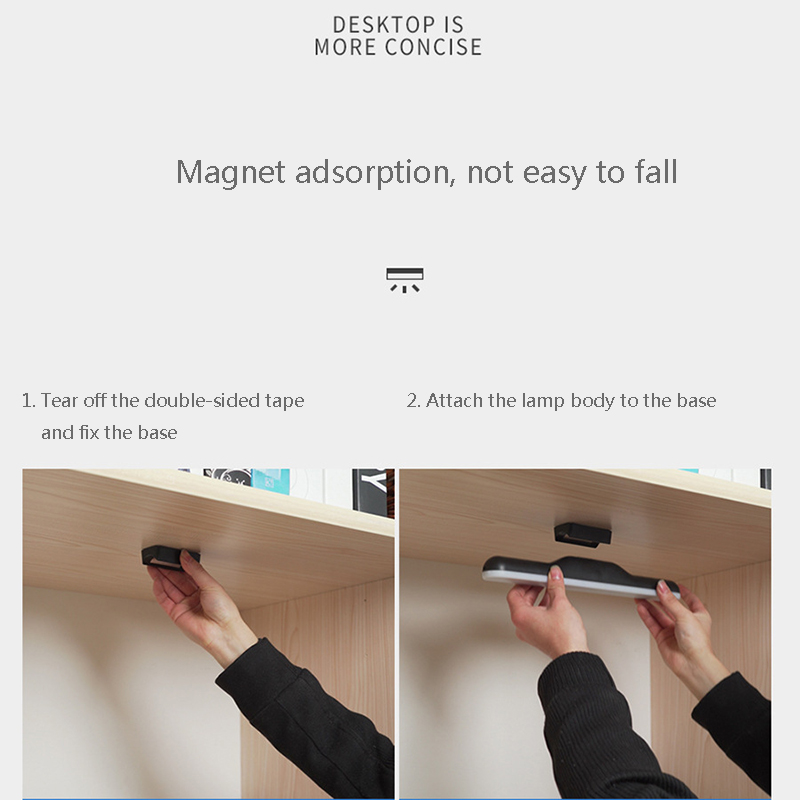 DESKTOP IS
MORE CONCISE

Magnet adsorption, not easy to fall

1. Tear off the double-sided tape and fix the base

2. Attach the lamp body to the base