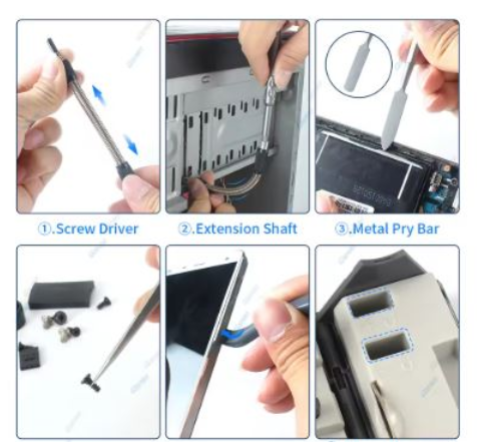 ①.Screw Driver

②.Extension Shaft

③.Metal Pry Bar