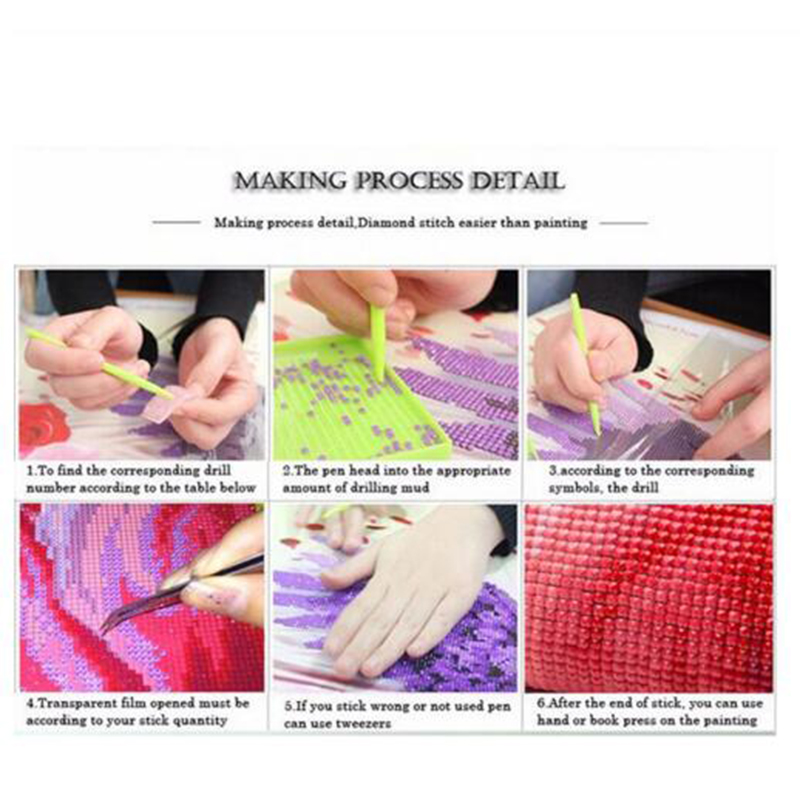 MAKING PROCESS DETAIL

Making process detail,Diamond stitch easier than painting

1.To find the corresponding drill number according to the table below

2.The pen head into the appropriate amount of drilling mud

3.according to the corresponding symbols, the drill

4.Transparent film opened must be according to your stick quantity

5.If you stick wrong or not used pen can use tweezers

6.After the end of stick, you can use hand or book press on the painting