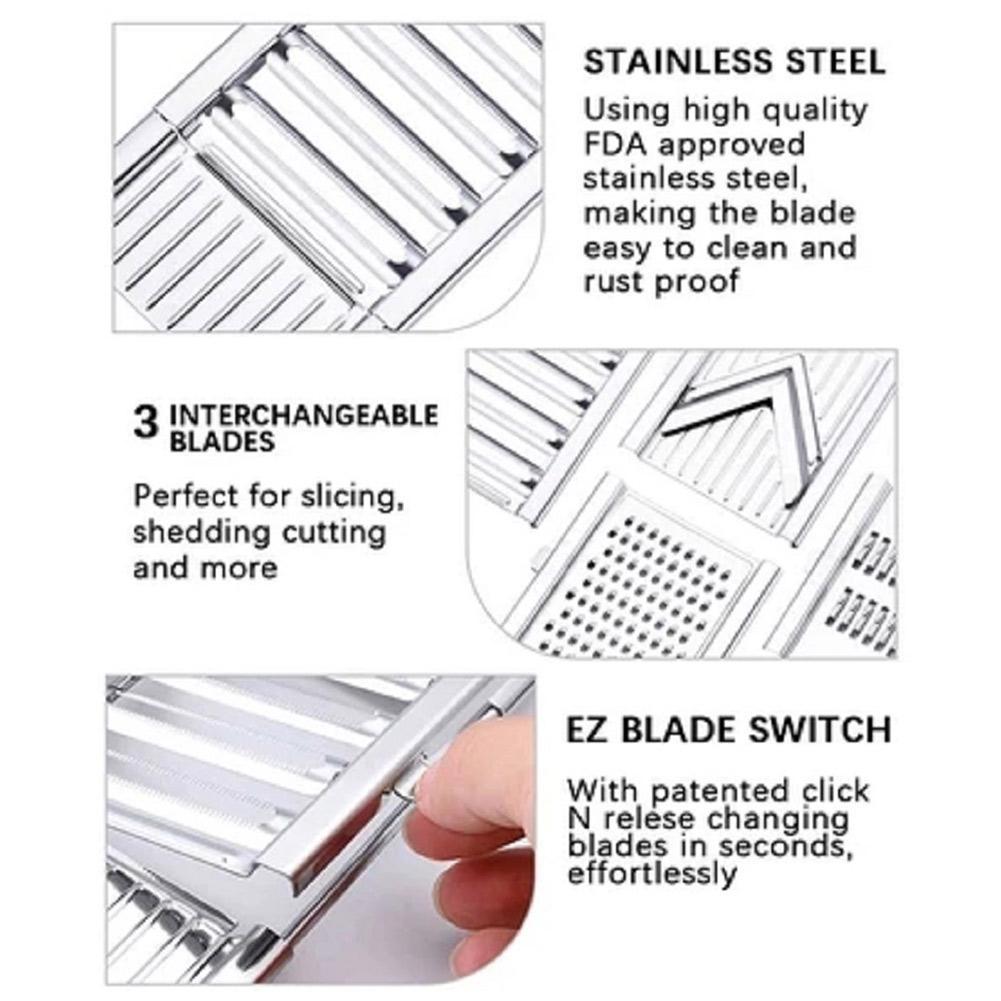 STAINLESS STEEL

Using high quality FDA approved stainless steel, making the blade easy to clean and rust proof

3 INTERCHANGEABLE BLADES

Perfect for slicing, shedding cutting and more

EZ BLADE SWITCH

With patented click N relese changing blades in seconds, effortlessly