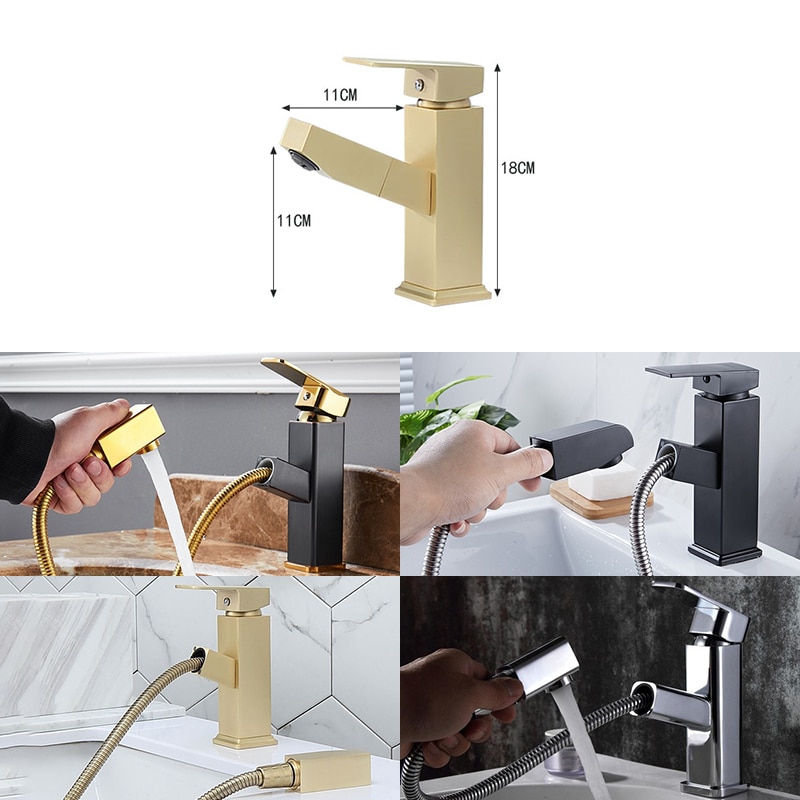 11CM
18CM
11CM