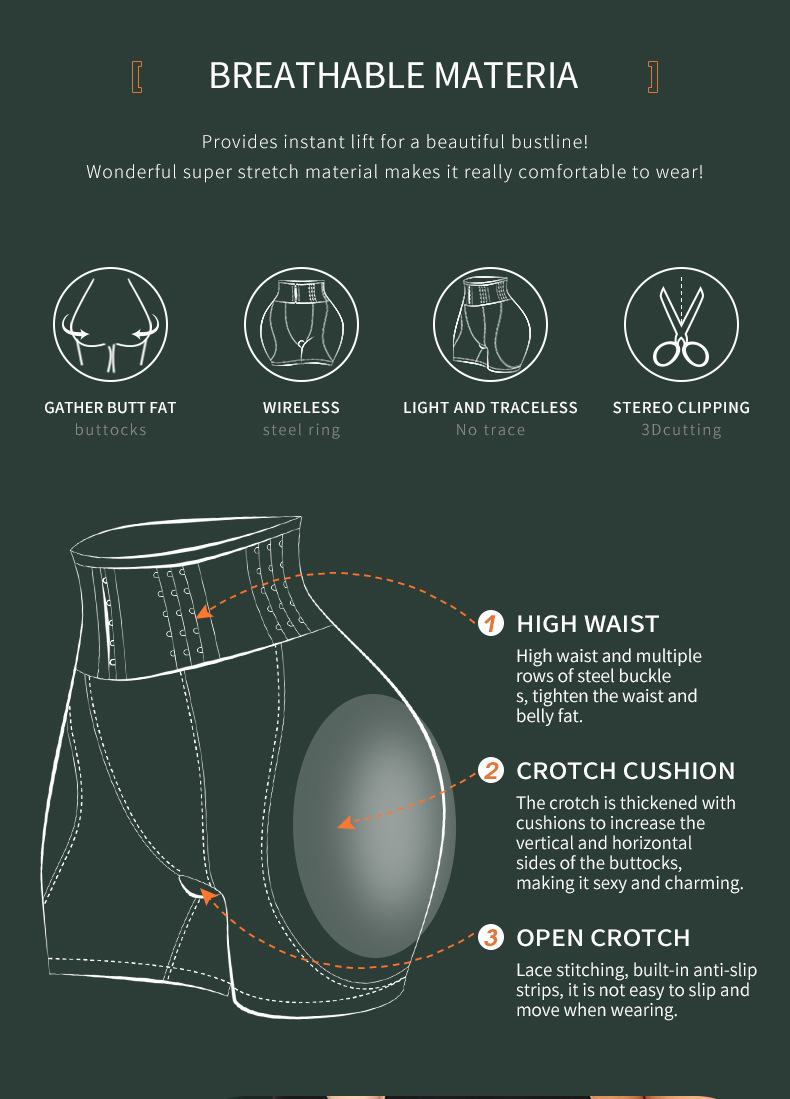 [ BREATHABLE MATERIA ]

Provides instant lift for a beautiful bustline!
Wonderful super stretch material makes it really comfortable to wear!

GATHER BUTT FAT
buttocks

WIRELESS
steel ring

LIGHT AND TRACELESS
No trace

STEREO CLIPPING
3Dcutting

1 HIGH WAIST
High waist and multiple rows of steel buckle s, tighten the waist and belly fat.

2 CROTCH CUSHION
The crotch is thickened with cushions to increase the vertical and horizontal sides of the buttocks, making it sexy and charming.

3 OPEN CROTCH
Lace stitching, built-in anti-slip strips, it is not easy to slip and move when wearing.