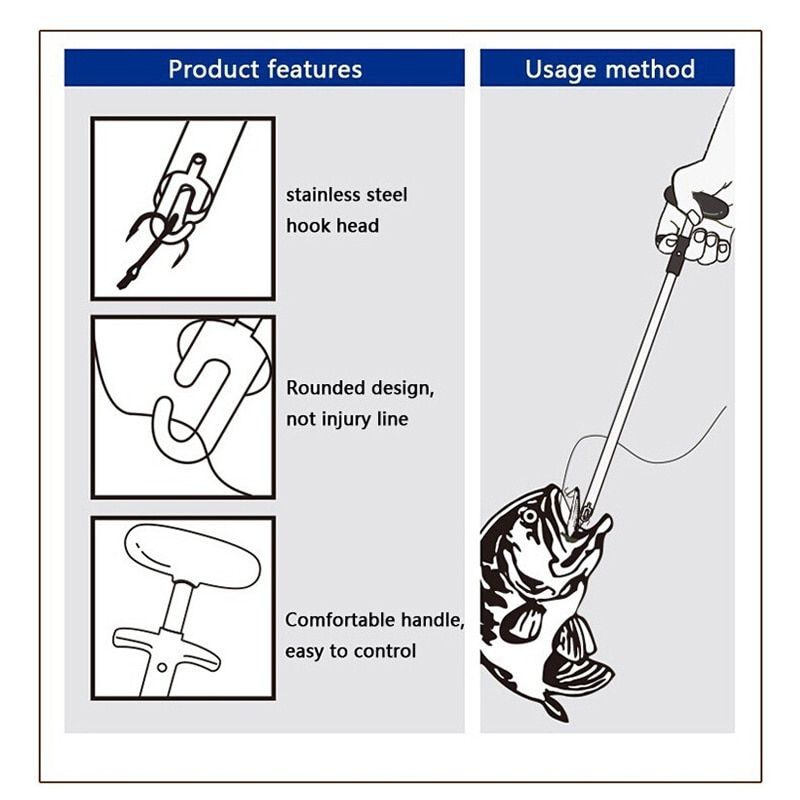 Product features

stainless steel hook head

Rounded design, not injury line

Comfortable handle, easy to control

Usage method