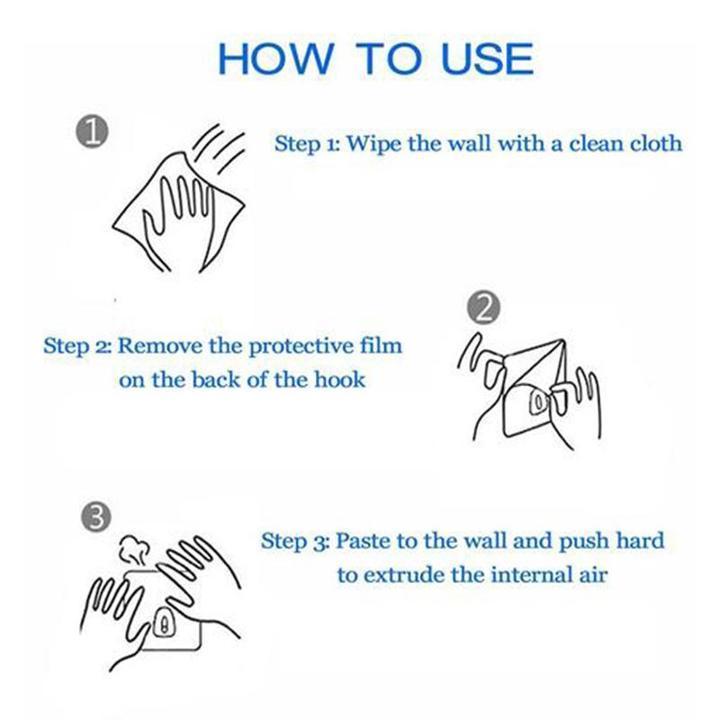 HOW TO USE

1

Step 1: Wipe the wall with a clean cloth

2

Step 2: Remove the protective film on the back of the hook

3

Step 3: Paste to the wall and push hard to extrude the internal air