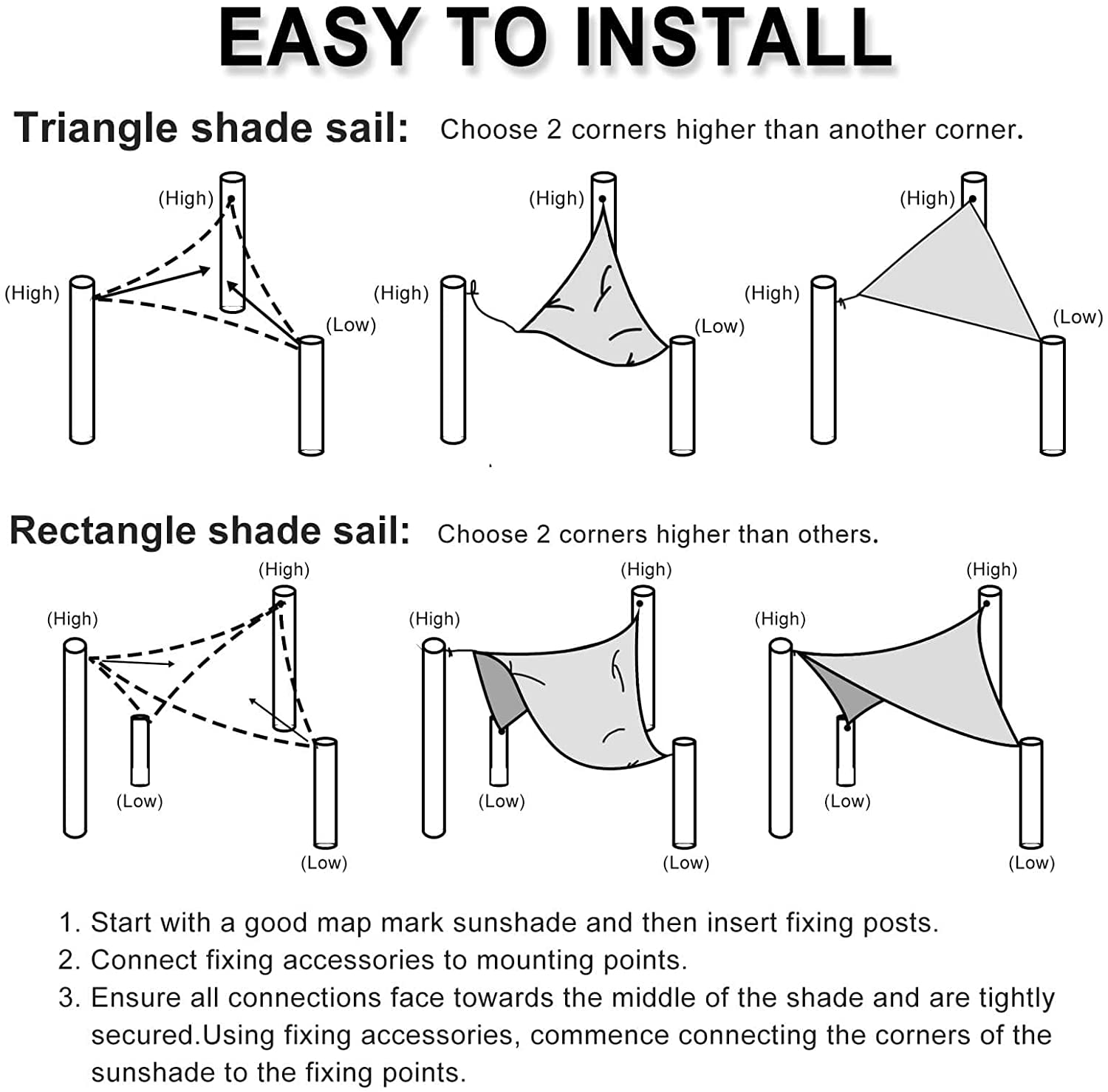 EASY TO INSTALL

Triangle shade sail: Choose 2 corners higher than another corner.

(High)
(High)
(Low)
(High)
(High)
(Low)
(High)
(High)
(Low)

Rectangle shade sail: Choose 2 corners higher than others.

(High)
(High)
(Low)
(Low)
(High)
(High)
(Low)
(Low)
(High)
(High)
(Low)
(Low)

1. Start with a good map mark sunshade and then insert fixing posts.
2. Connect fixing accessories to mounting points.
3. Ensure all connections face towards the middle of the shade and are tightly secured.Using fixing accessories, commence connecting the corners of the sunshade to the fixing points.