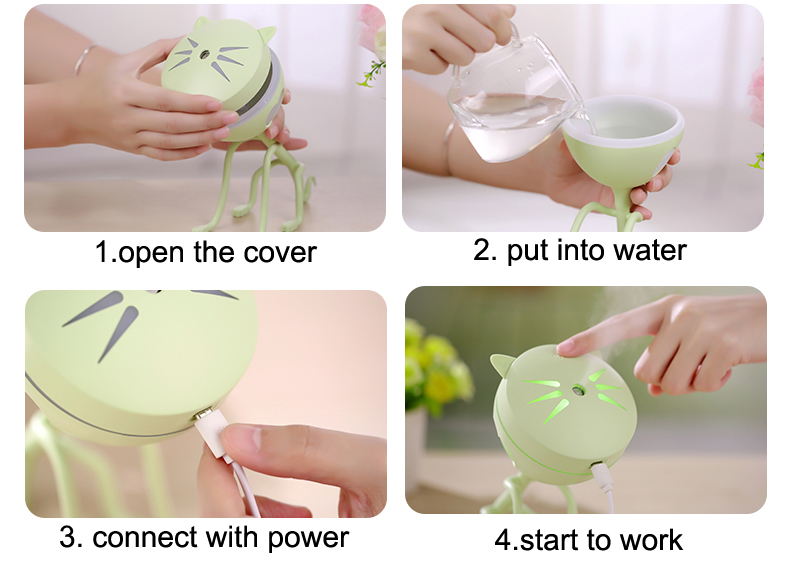 1.open the cover

2. put into water

3. connect with power

4.start to work