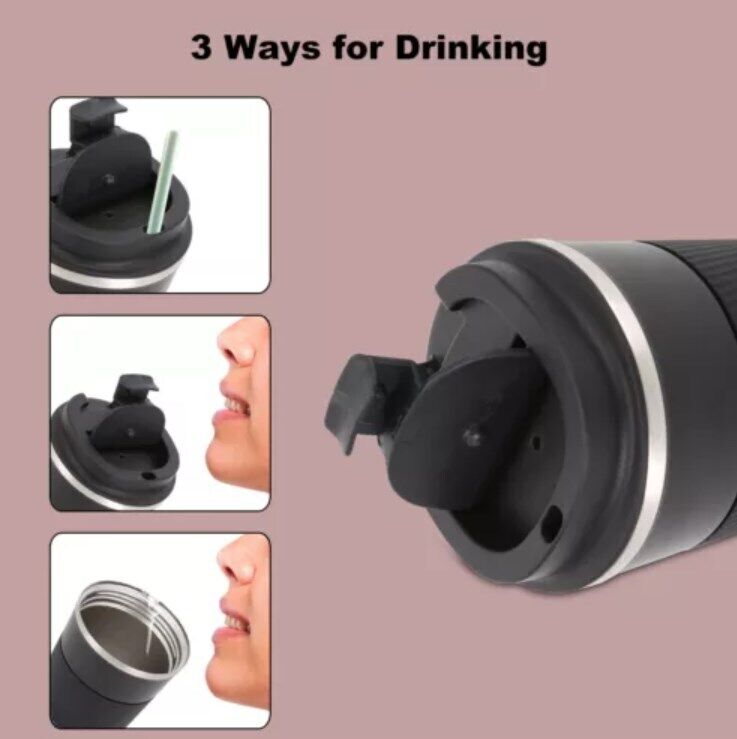 3 Ways for Drinking