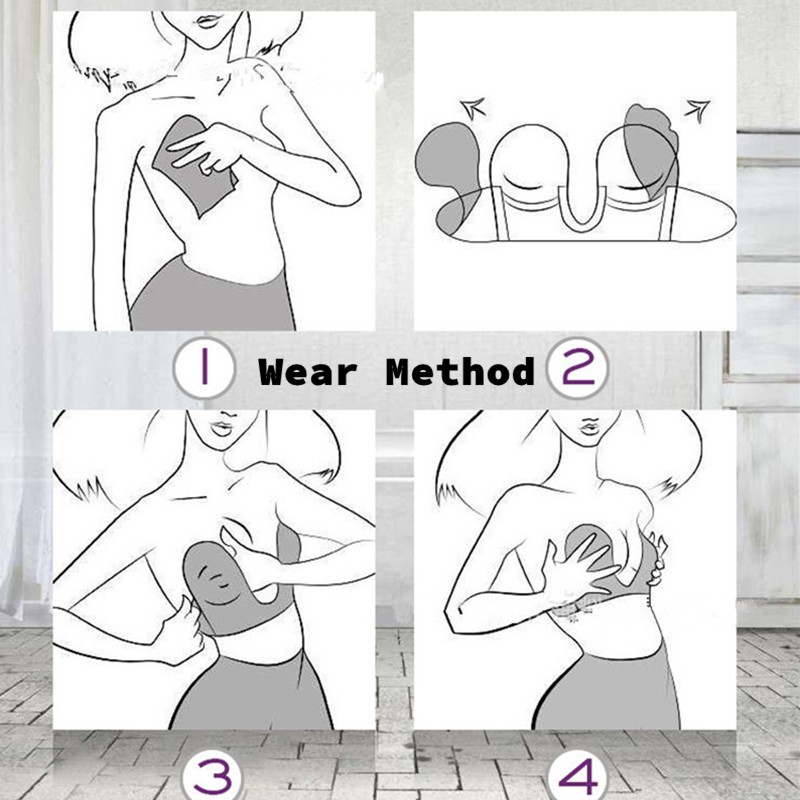 1 Wear Method 2

3

4