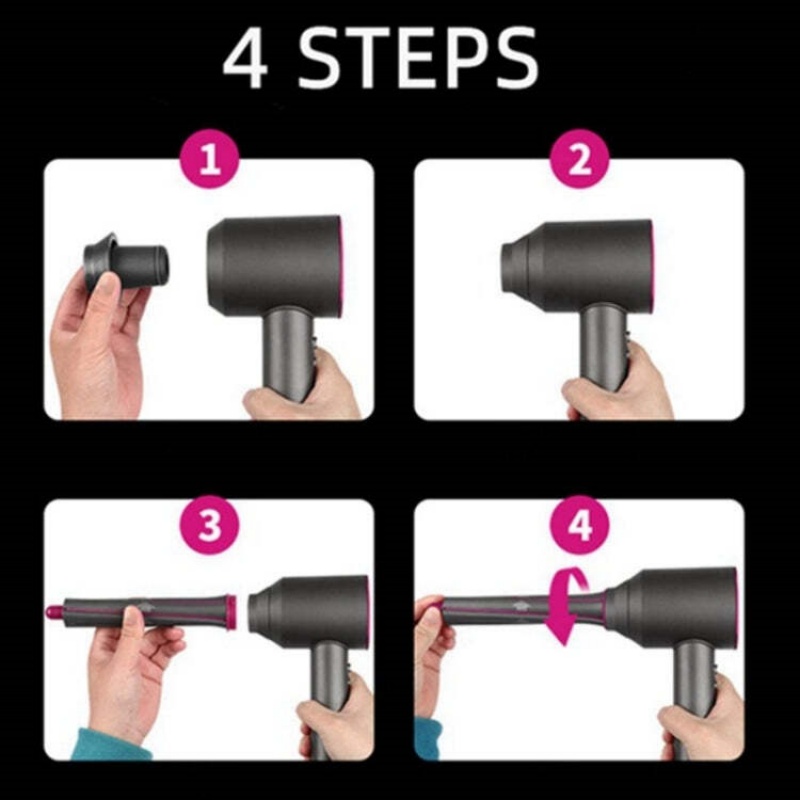 4 STEPS

1

2

3

4