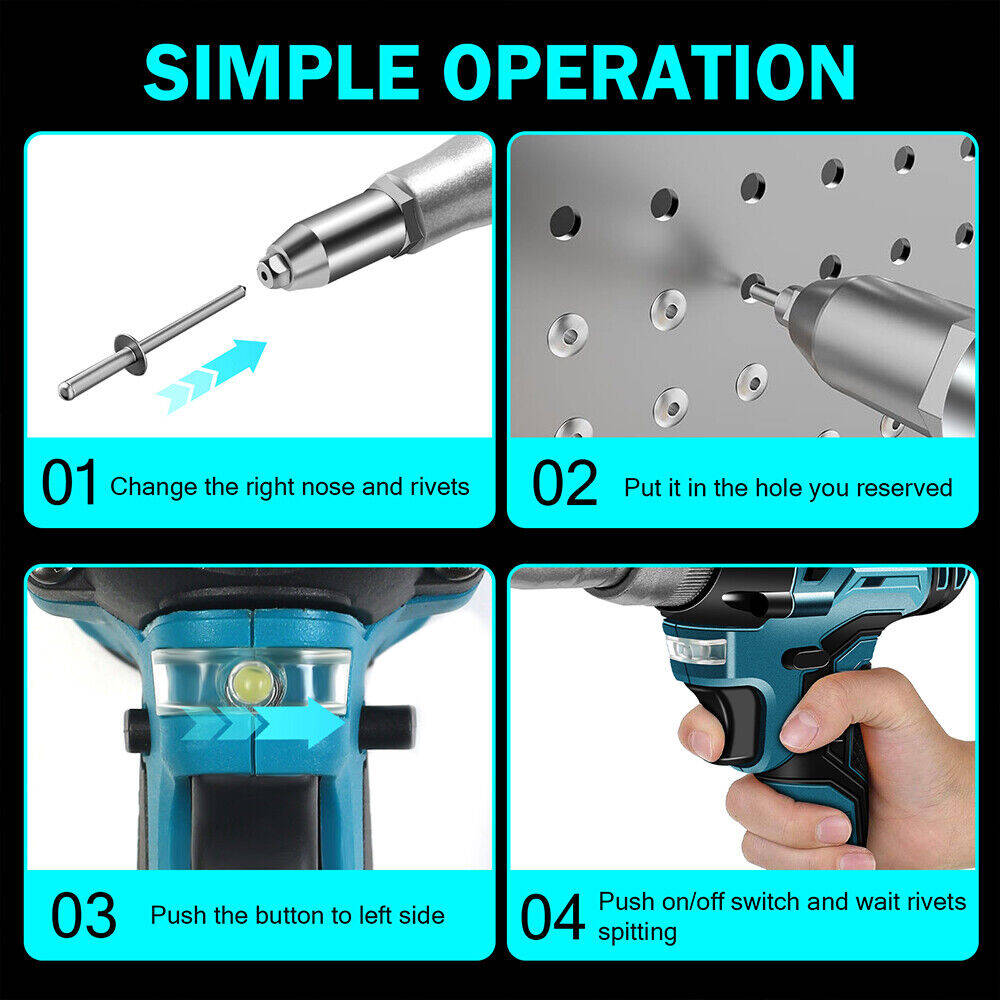 SIMPLE OPERATION

01 Change the right nose and rivets

02 Put it in the hole you reserved

03 Push the button to left side

04 Push on/off switch and wait rivets spitting