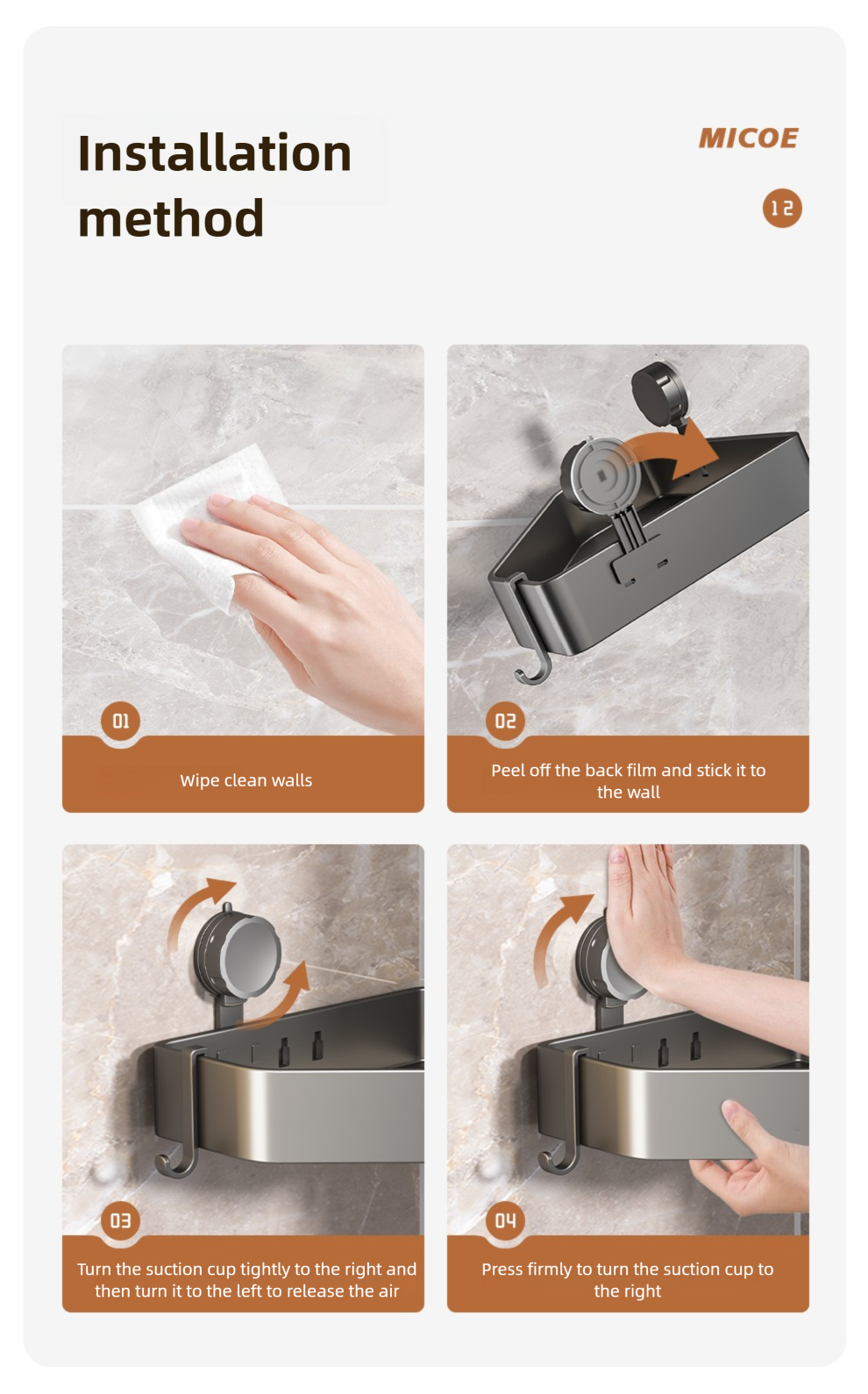 Installation method

MICOE

12

01

Wipe clean walls

02

Peel off the back film and stick it to the wall

03

Turn the suction cup tightly to the right and then turn it to the left to release the air

04

Press firmly to turn the suction cup to the right