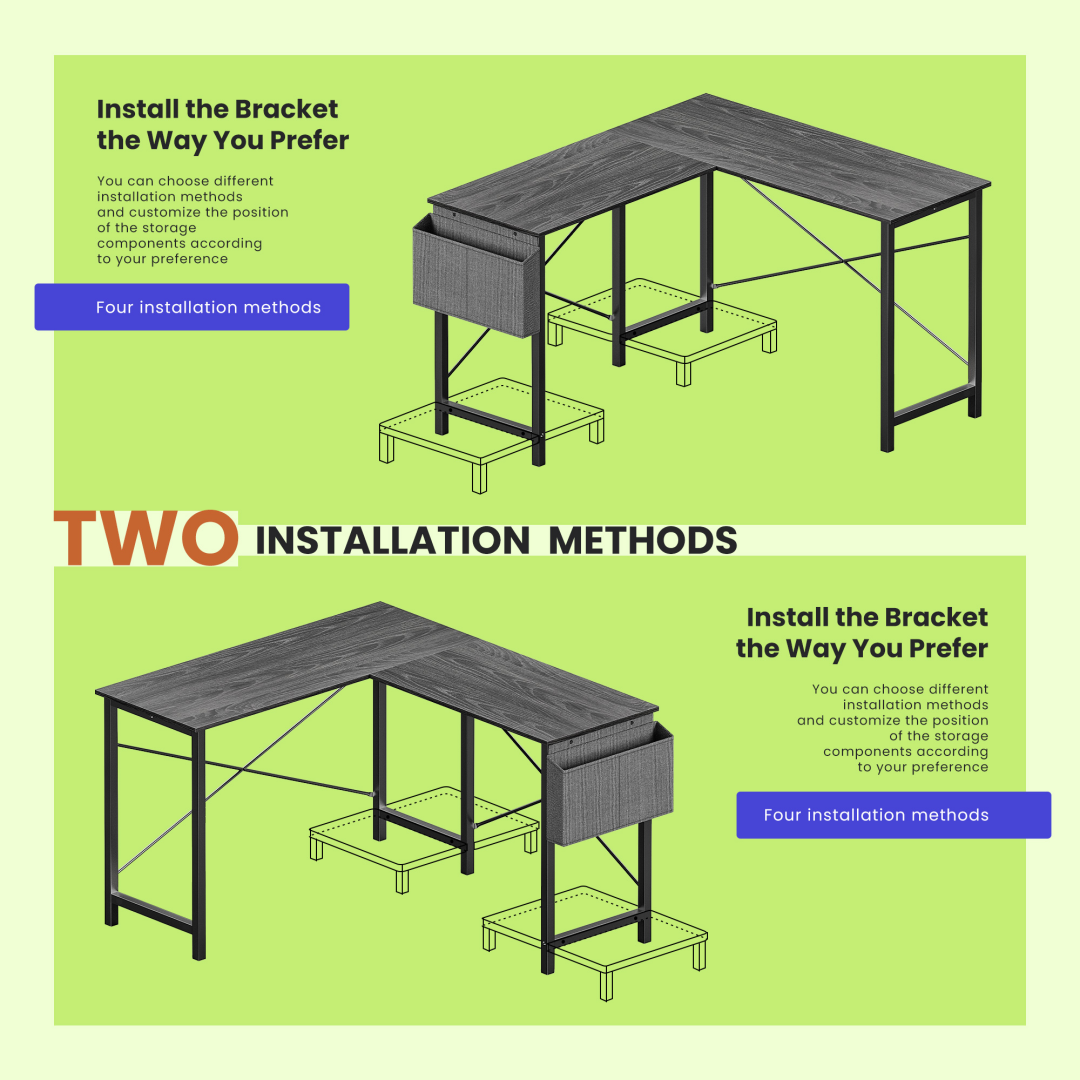 Install the Bracket the Way You Prefer

You can choose different installation methods and customize the position of the storage components according to your preference

Four installation methods

TWO INSTALLATION METHODS

Install the Bracket the Way You Prefer

You can choose different installation methods and customize the position of the storage components according to your preference

Four installation methods