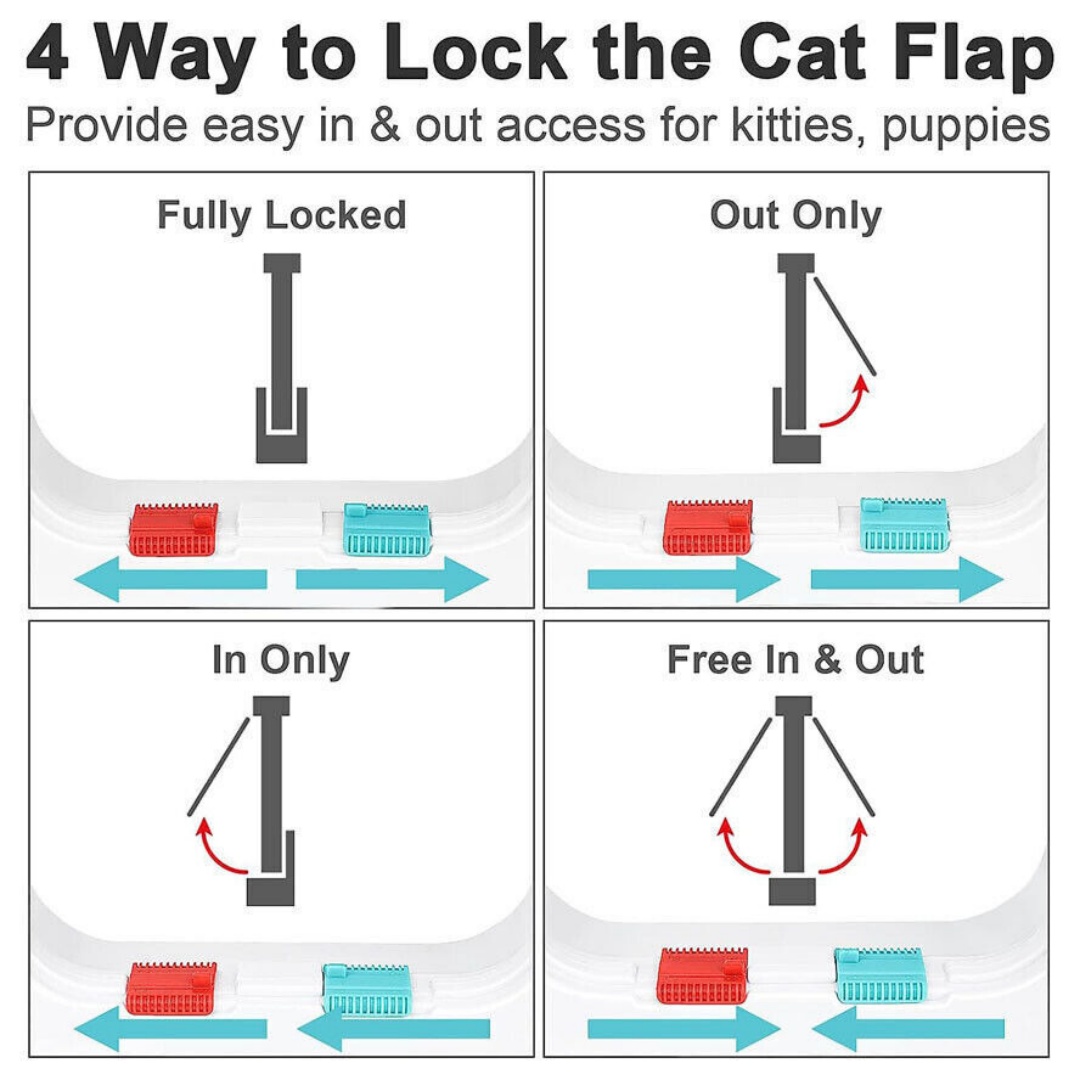 4 Way to Lock the Cat Flap
Provide easy in & out access for kitties, puppies

Fully Locked

Out Only

In Only

Free In & Out