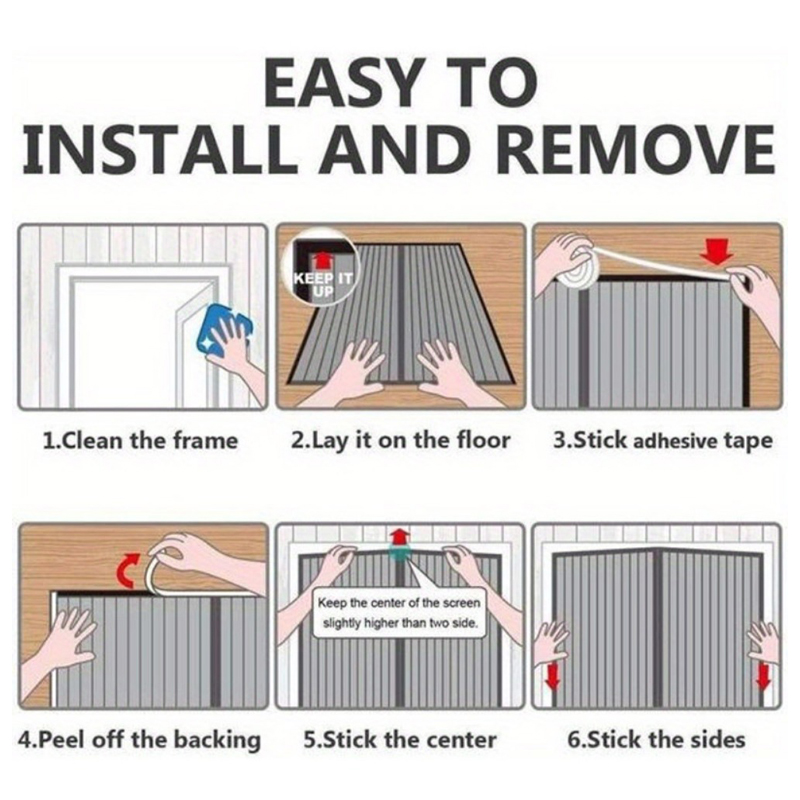 EASY TO
INSTALL AND REMOVE

KEEP IT UP

1.Clean the frame

2.Lay it on the floor

3.Stick adhesive tape

Keep the center of the screen slightly higher than two side.

4.Peel off the backing

5.Stick the center

6.Stick the sides