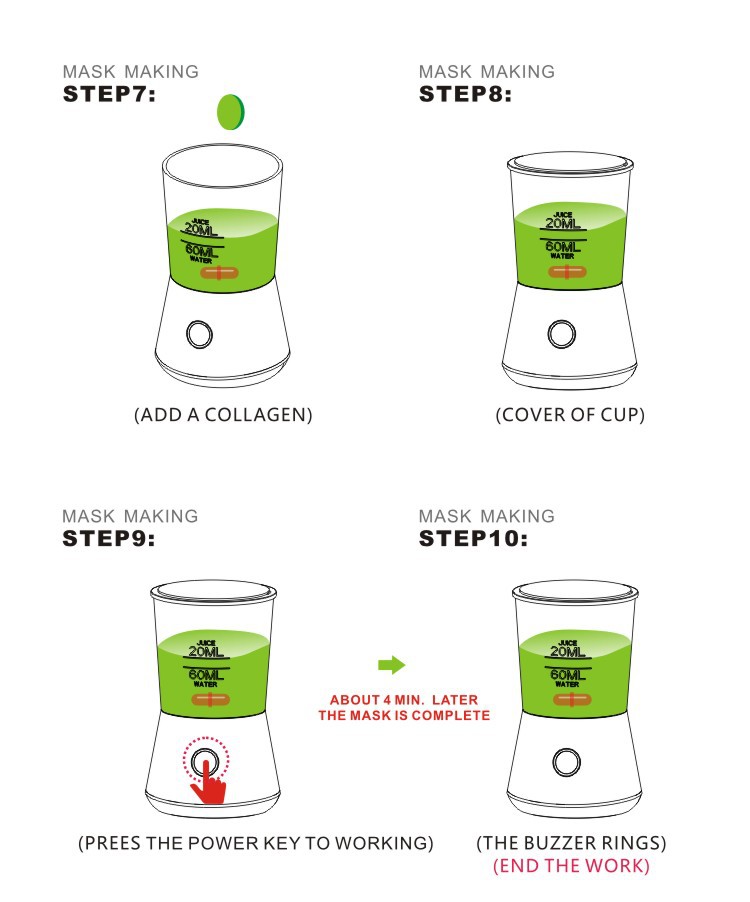 MASK MAKING
STEP7:

JUICE
20ML
60ML
WATER

(ADD A COLLAGEN)

MASK MAKING
STEP8:

JUICE
20ML
60ML
WATER

(COVER OF CUP)

MASK MAKING
STEP9:

JUICE
20ML
60ML
WATER

(PREES THE POWER KEY TO WORKING)

ABOUT 4 MIN. LATER
THE MASK IS COMPLETE

MASK MAKING
STEP10:

JUICE
20ML
60ML
WATER

(THE BUZZER RINGS)
(END THE WORK)