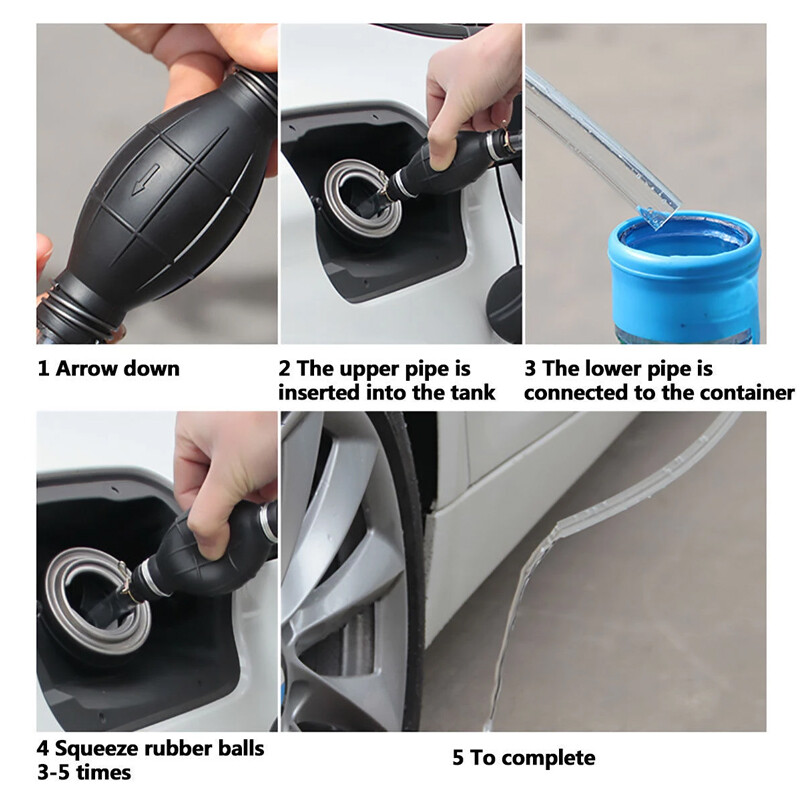 1 Arrow down

2 The upper pipe is inserted into the tank

3 The lower pipe is connected to the container

4 Squeeze rubber balls 3-5 times

5 To complete