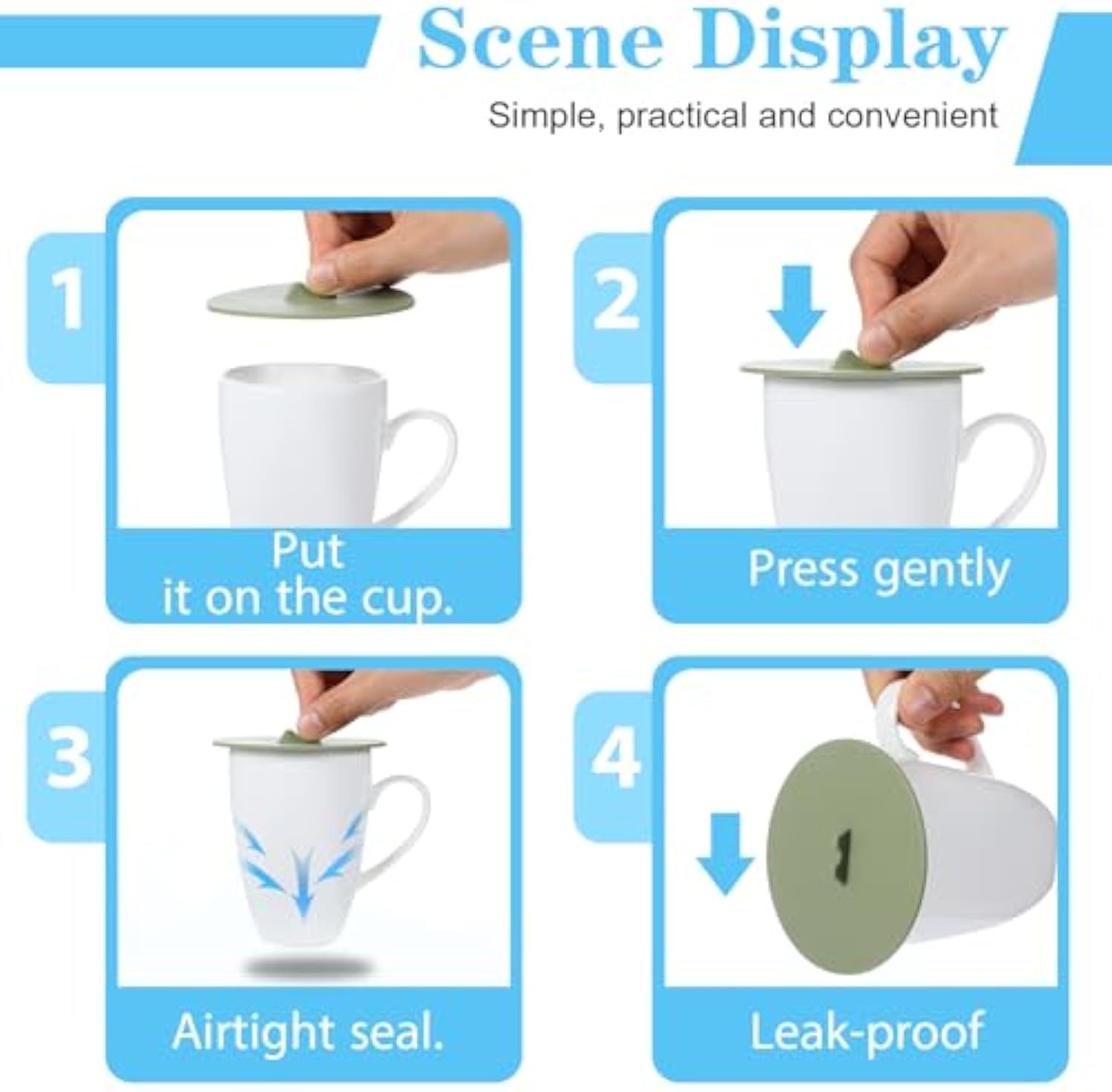 Scene Display
Simple, practical and convenient

1
Put
it on the cup.

2
Press gently

3
Airtight seal.

4
Leak-proof