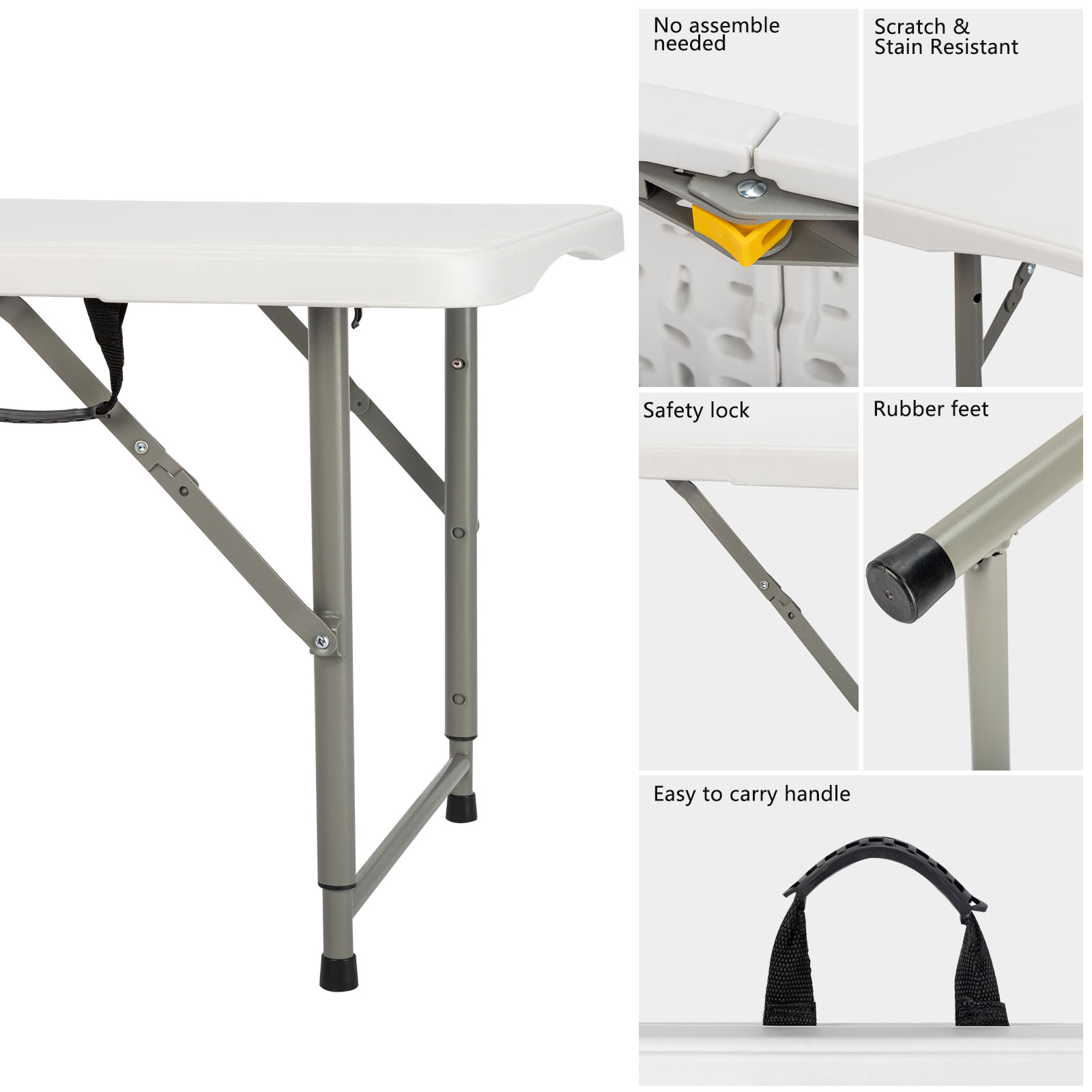 No assemble needed

Scratch & Stain Resistant

Safety lock

Rubber feet

Easy to carry handle