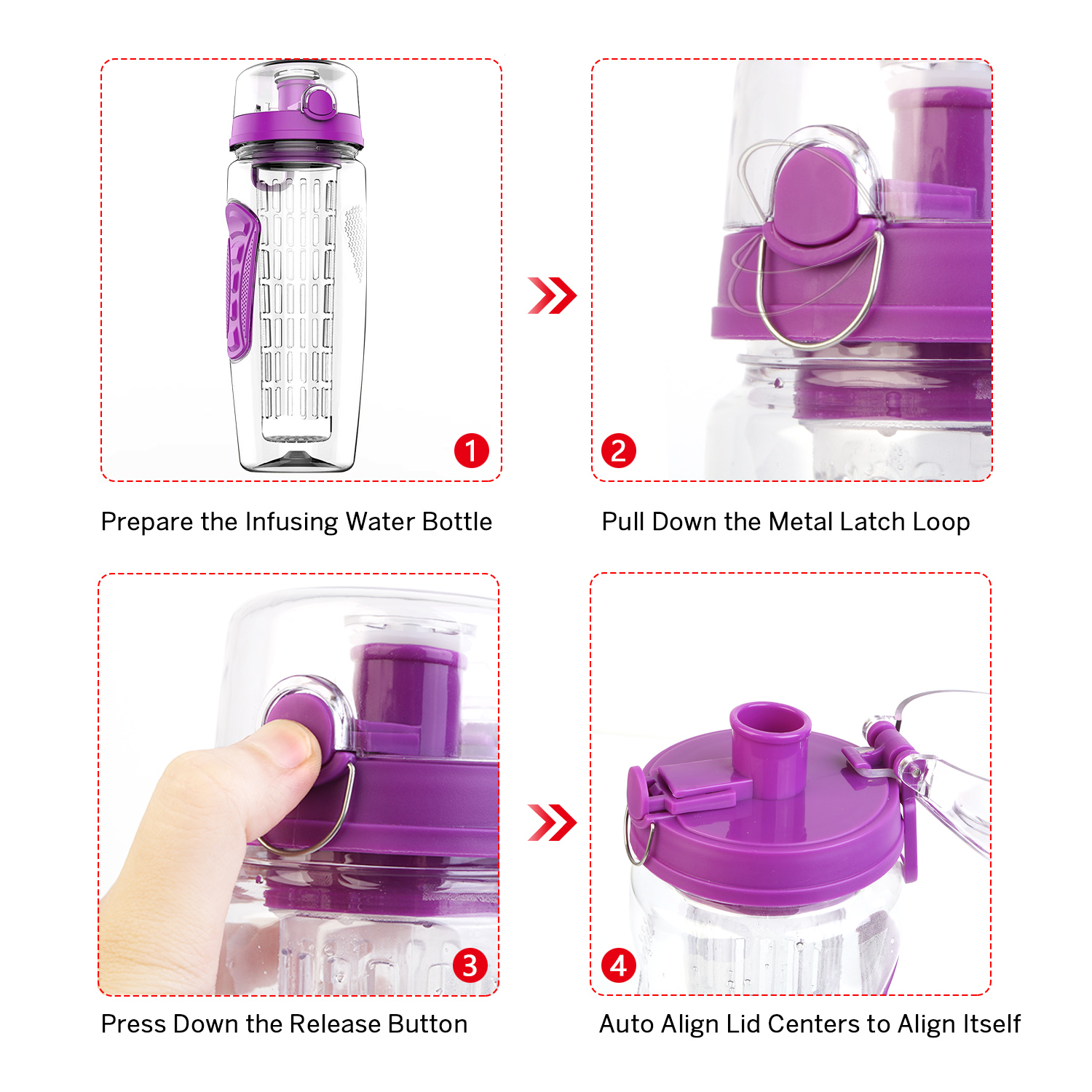 1

Prepare the Infusing Water Bottle

2

Pull Down the Metal Latch Loop

3

Press Down the Release Button

4

Auto Align Lid Centers to Align Itself