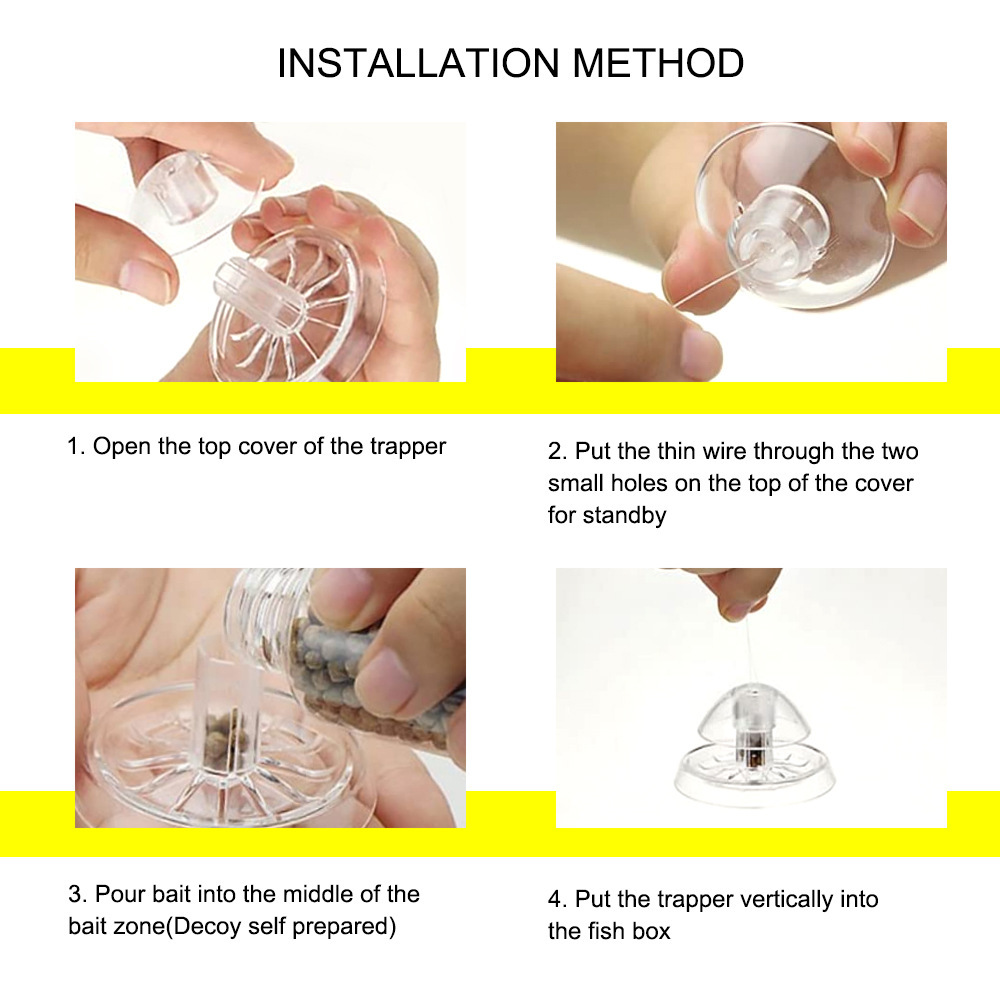 INSTALLATION METHOD

1. Open the top cover of the trapper

2. Put the thin wire through the two small holes on the top of the cover for standby

3. Pour bait into the middle of the bait zone(Decoy self prepared)

4. Put the trapper vertically into the fish box