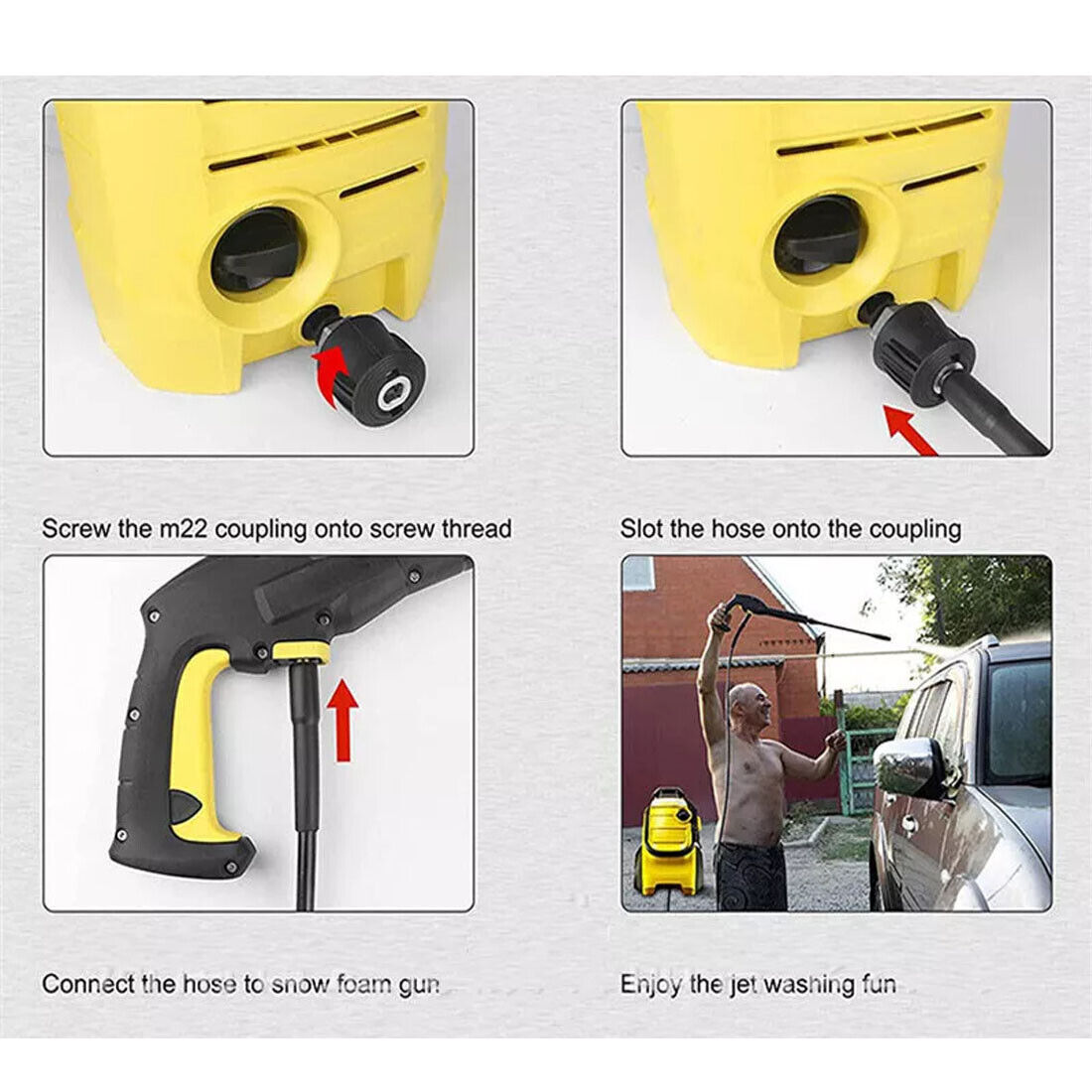 Screw the m22 coupling onto screw thread

Slot the hose onto the coupling

Connect the hose to snow foam gun

Enjoy the jet washing fun