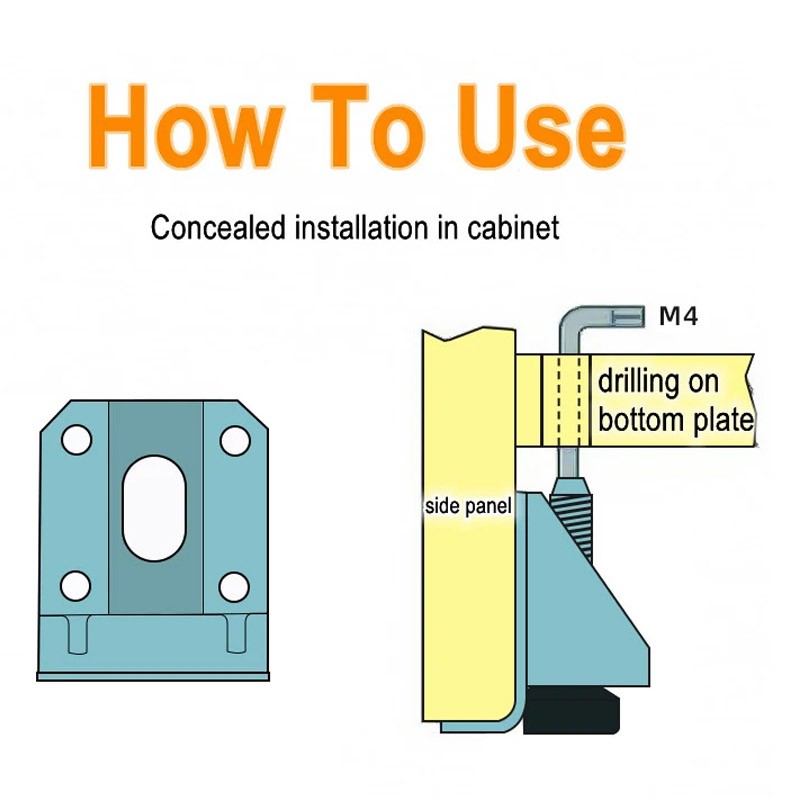 How To Use

Concealed installation in cabinet

M4

drilling on bottom plate

side panel