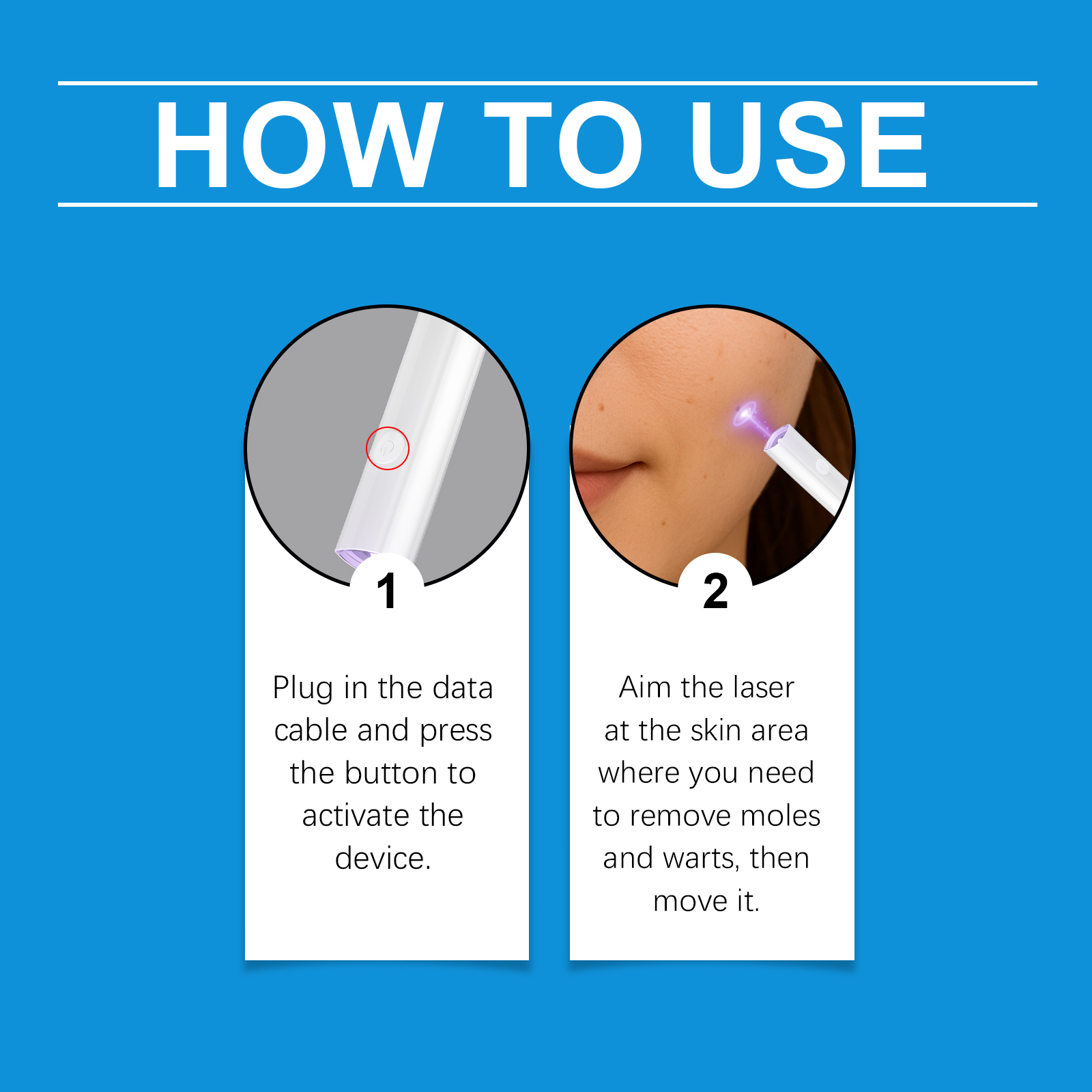 HOW TO USE

1

Plug in the data cable and press the button to activate the device.

2

Aim the laser at the skin area where you need to remove moles and warts, then move it.