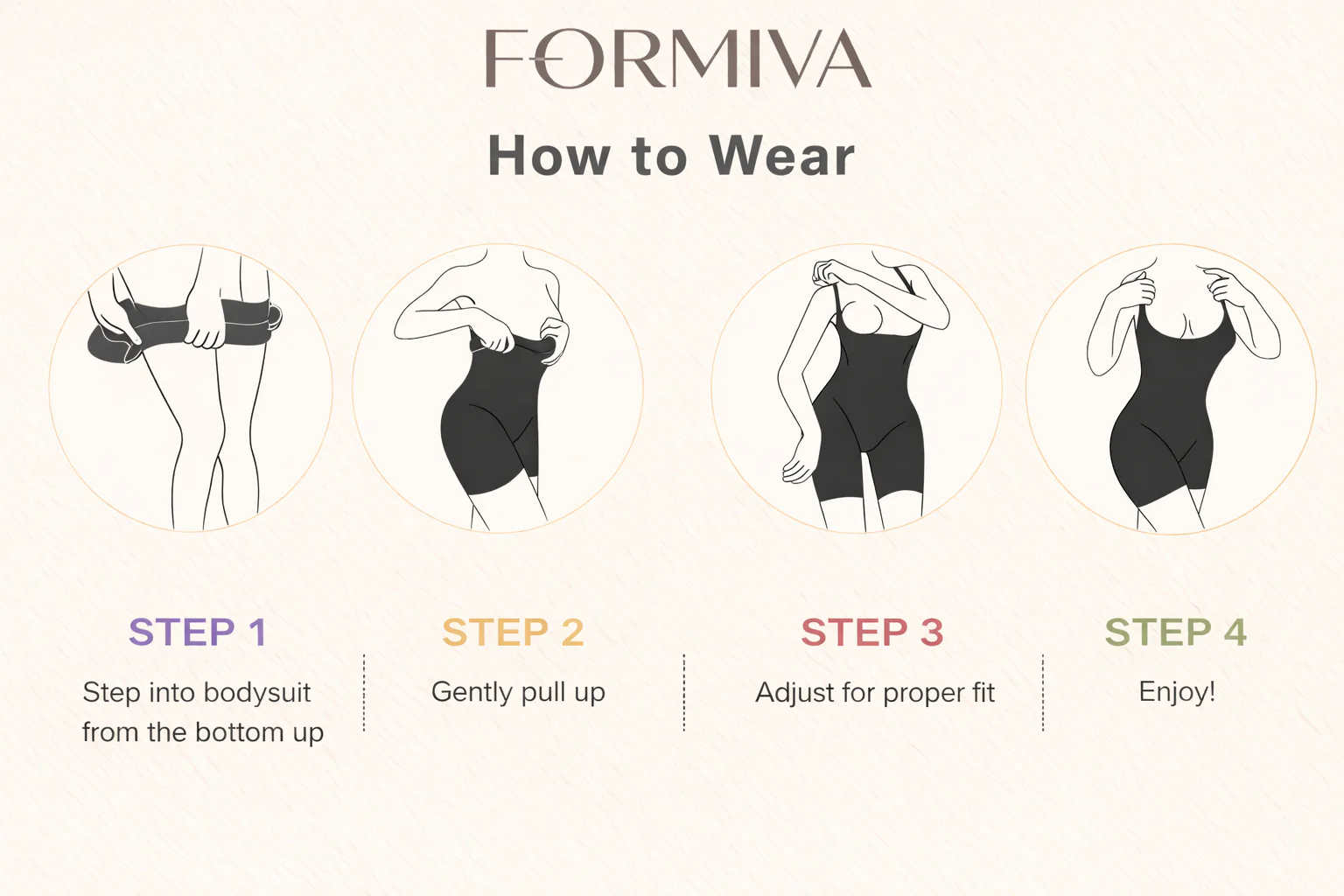 FORMIVA

How to Wear

STEP 1

Step into bodysuit from the bottom up

STEP 2

Gently pull up

STEP 3

Adjust for proper fit

STEP 4

Enjoy!