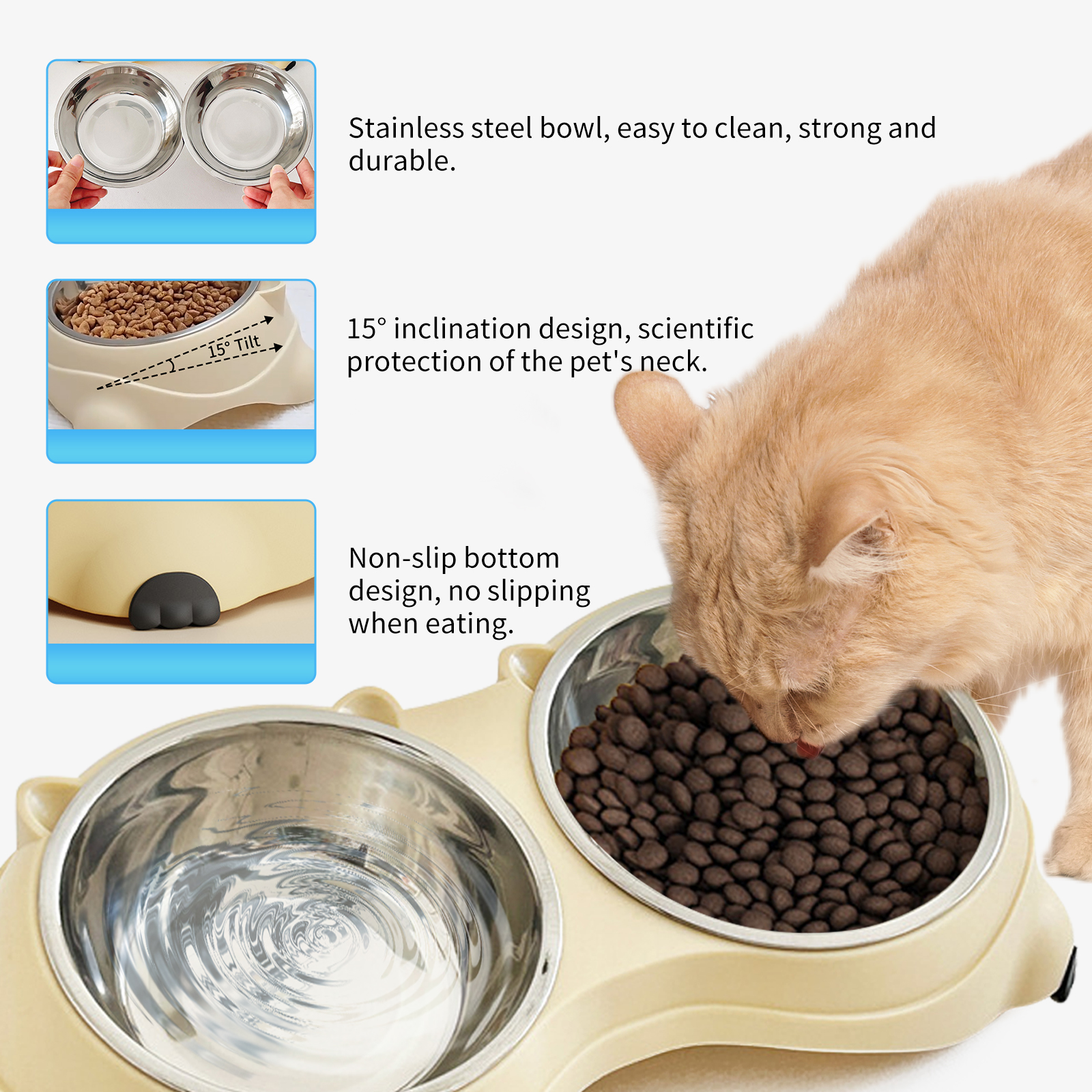 Stainless steel bowl, easy to clean, strong and durable.

15° Tilt

15° inclination design, scientific protection of the pet's neck.

Non-slip bottom design, no slipping when eating.