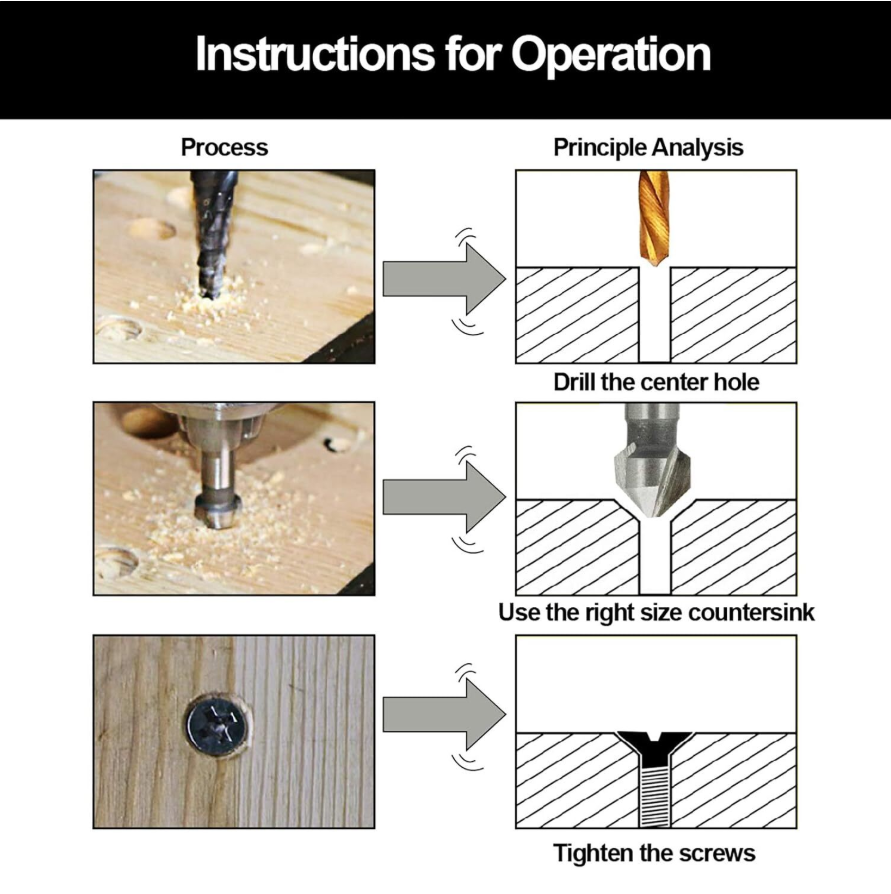 Instructions for Operation

Process

Principle Analysis

Drill the center hole

Use the right size countersink

Tighten the screws