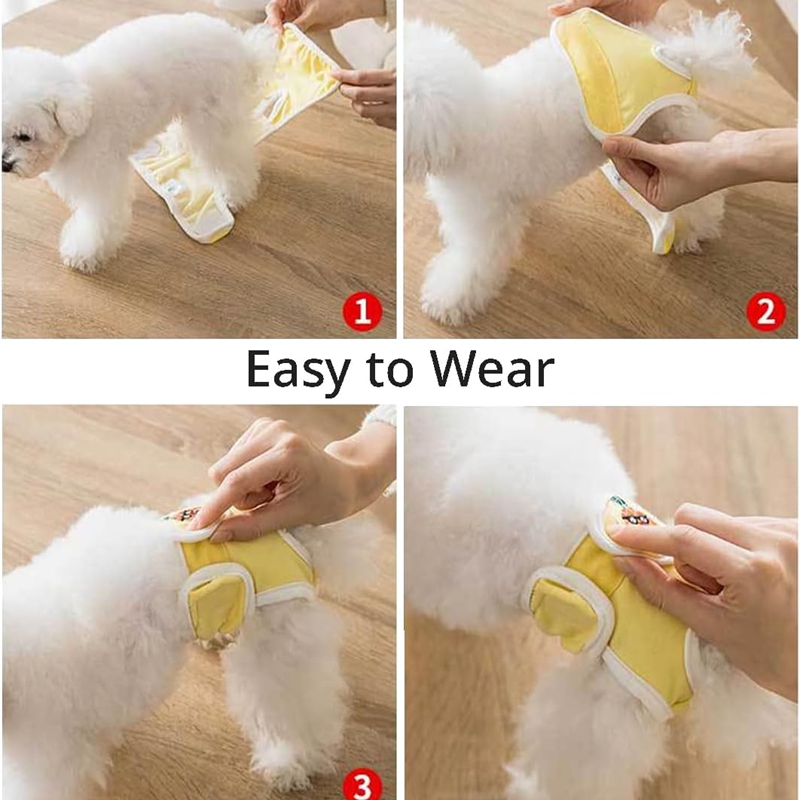 1

2

Easy to Wear

3