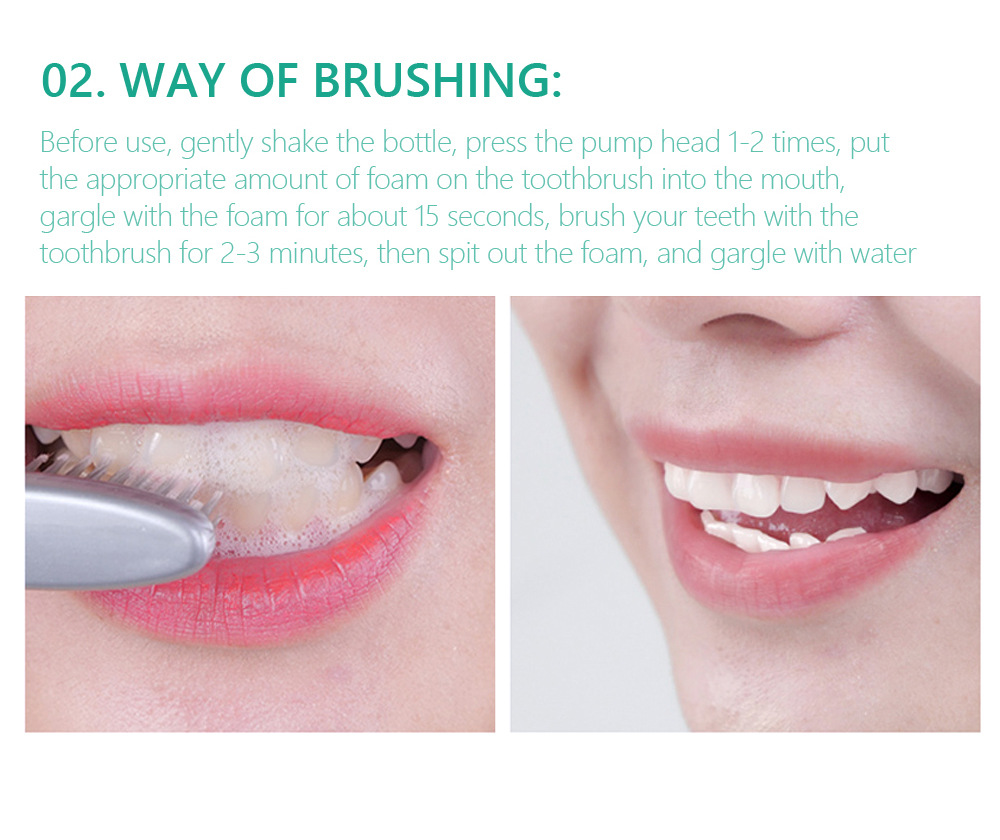 02. WAY OF BRUSHING:

Before use, gently shake the bottle, press the pump head 1-2 times, put the appropriate amount of foam on the toothbrush into the mouth, gargle with the foam for about 15 seconds, brush your teeth with the toothbrush for 2-3 minutes, then spit out the foam, and gargle with water