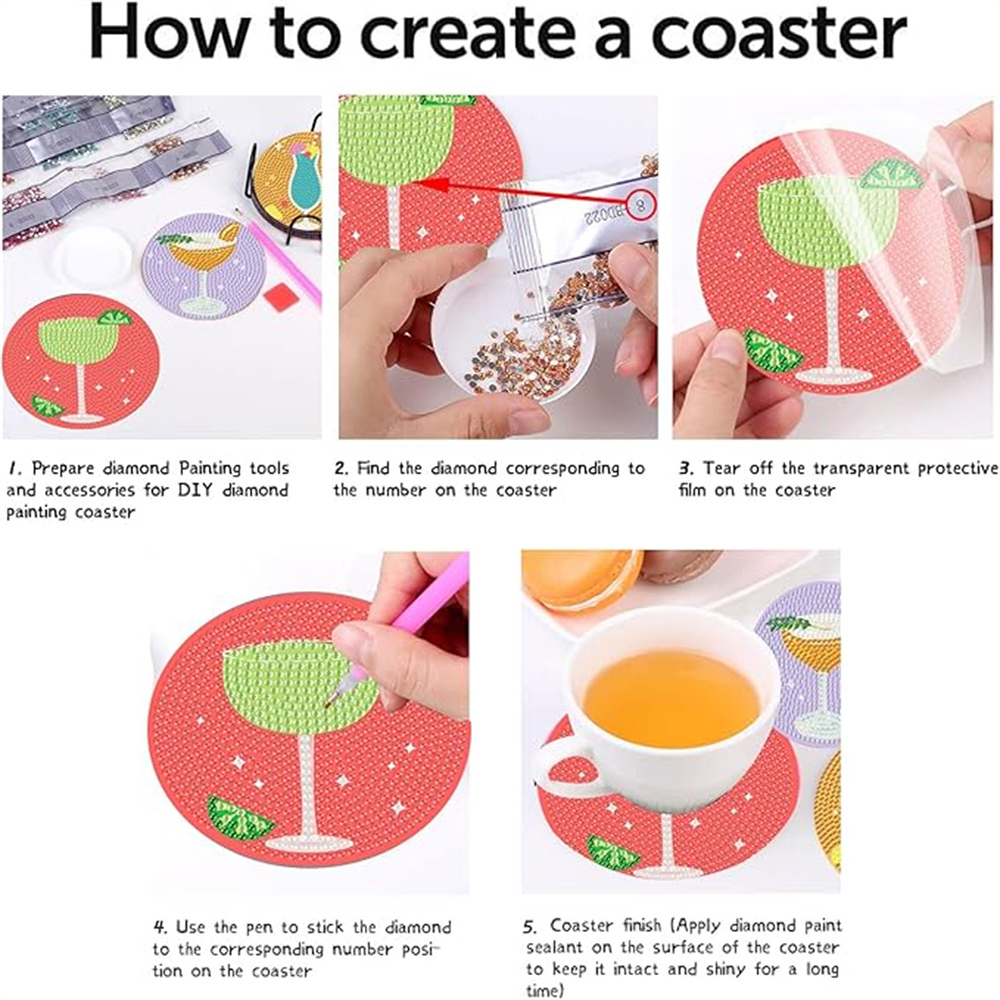 How to create a coaster

8

BD022

1. Prepare diamond Painting tools and accessories for DIY diamond painting coaster

2. Find the diamond corresponding to the number on the coaster

3. Tear off the transparent protective film on the coaster

4. Use the pen to stick the diamond to the corresponding number position on the coaster

5. Coaster finish (Apply diamond paint sealant on the surface of the coaster to keep it intact and shiny for a long time)