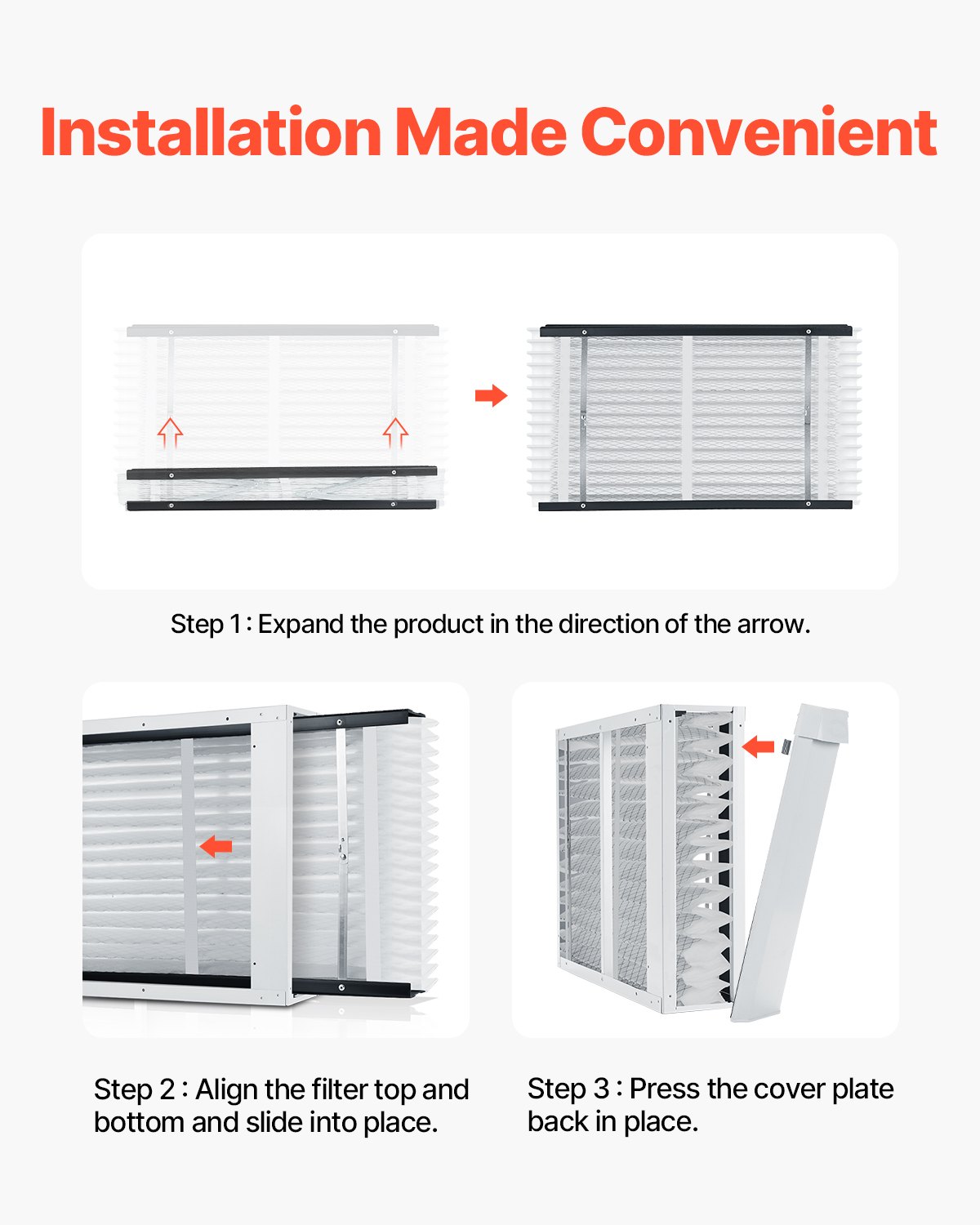 Installation Made Convenient

Step 1 : Expand the product in the direction of the arrow.

Step 2 : Align the filter top and bottom and slide into place.

Step 3 : Press the cover plate back in place.