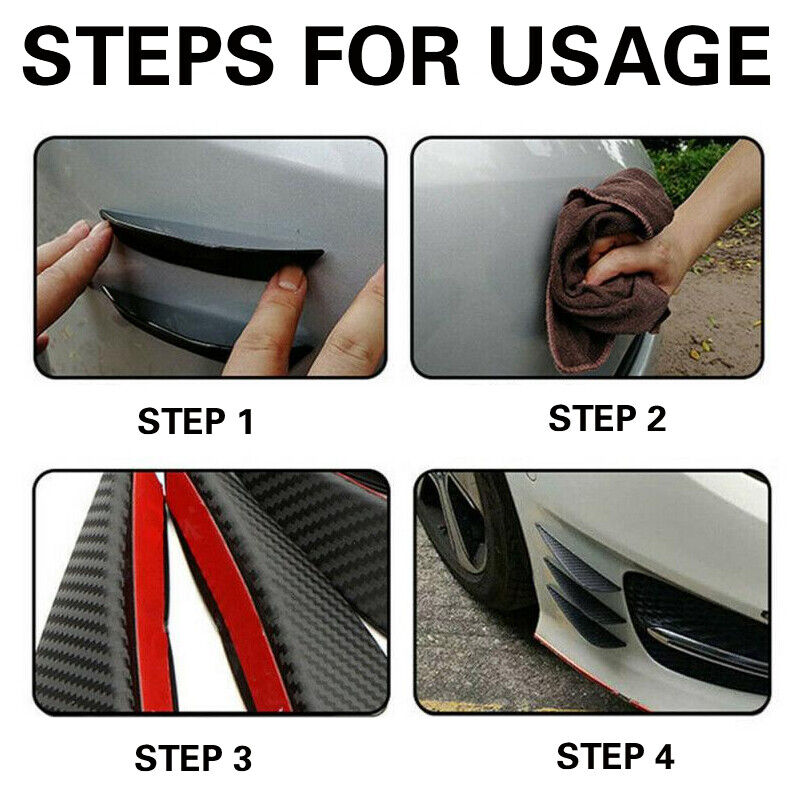 STEPS FOR USAGE

STEP 1

STEP 2

STEP 3

STEP 4